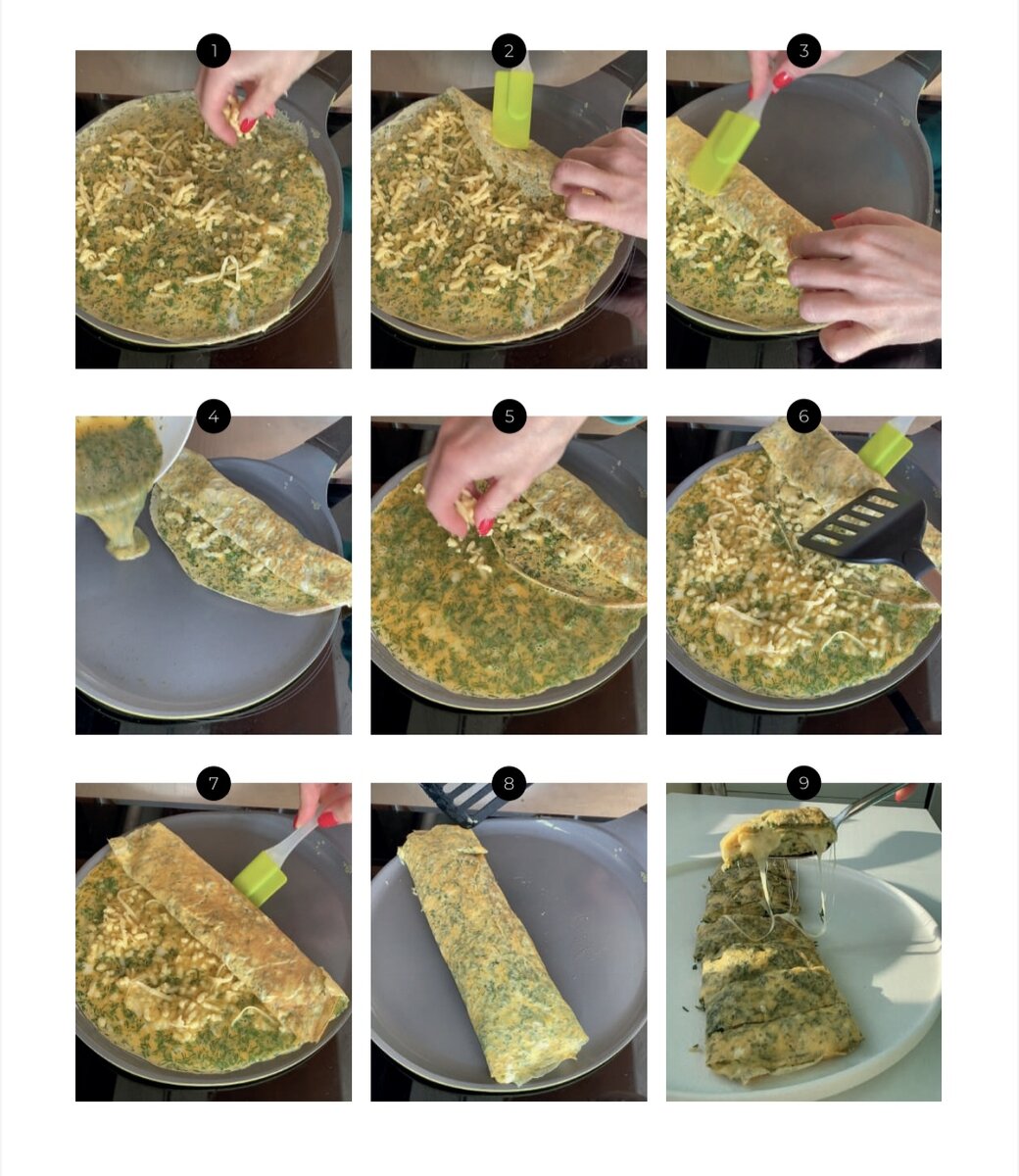 1

2

3

4

5

6

7

8

9