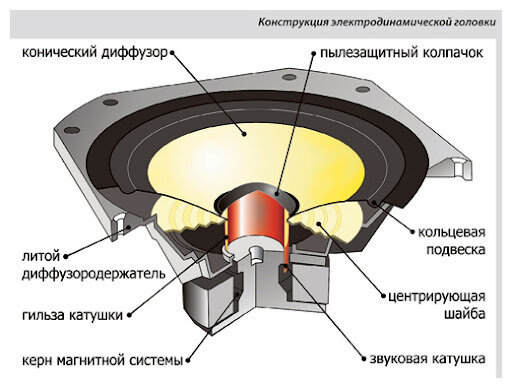 Конструкция электродинамической головки

конический диффузор

пылезащитный колпачок

кольцевая подвеска

литой диффузородержатель

центрирующая шайба

гильза катушки

керн магнитной системы

звуковая катушка