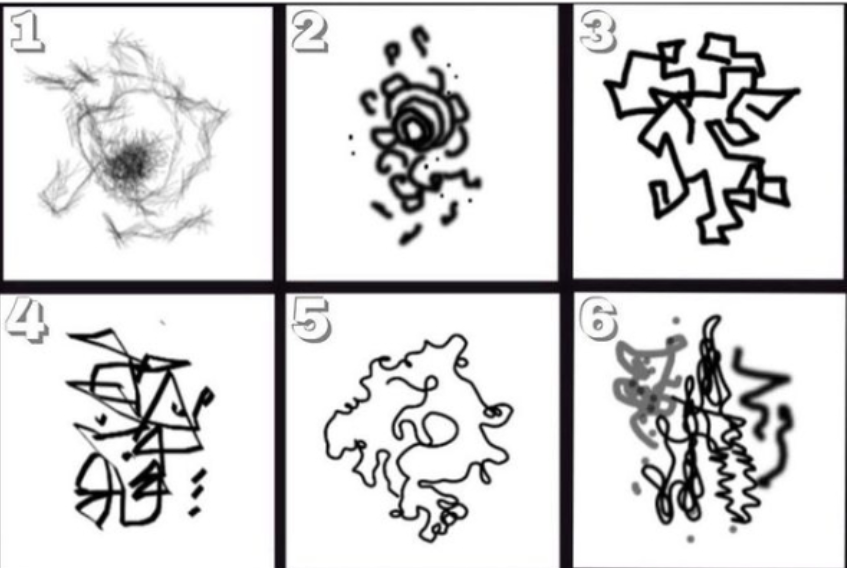 1
2
3
4
5
6