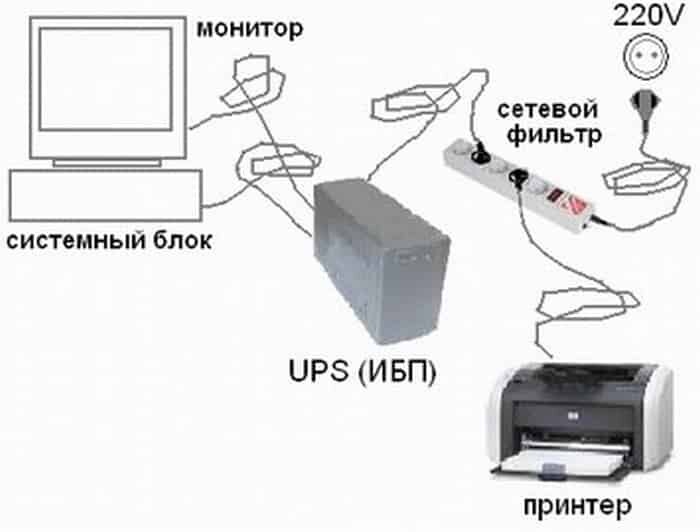 монитор

220V

сетевой фильтр

системный блок

UPS (ИБП)

принтер