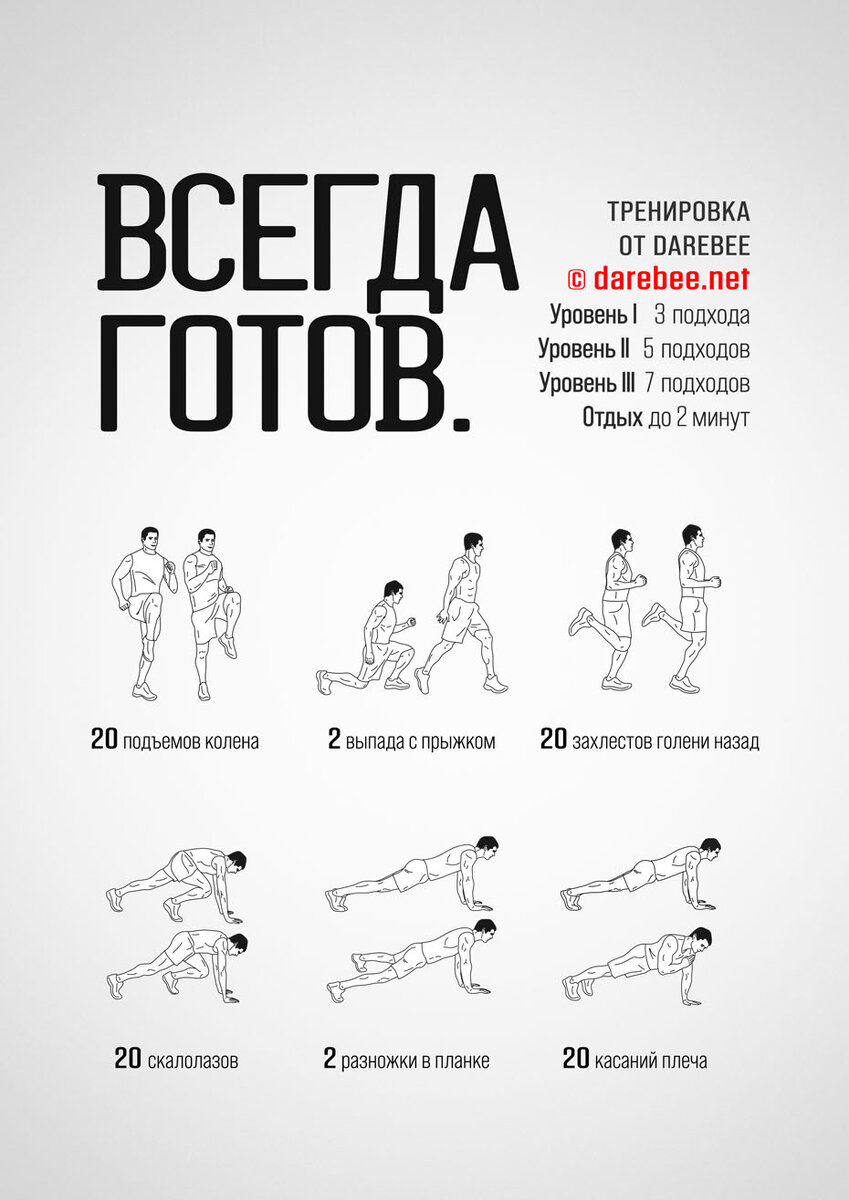 ВСЕГДА ГОТОВ.

ТРЕНИРОВКА ОТ DAREBEE
© darebee.net
Уровень I 3 подхода
Уровень II 5 подходов
Уровень III 7 подходов
Отдых до 2 минут

20 подъемов колена

2 выпада с прыжком

20 захлестов голени назад

20 скалолазов

2 разножки в планке

20 касаний плеча