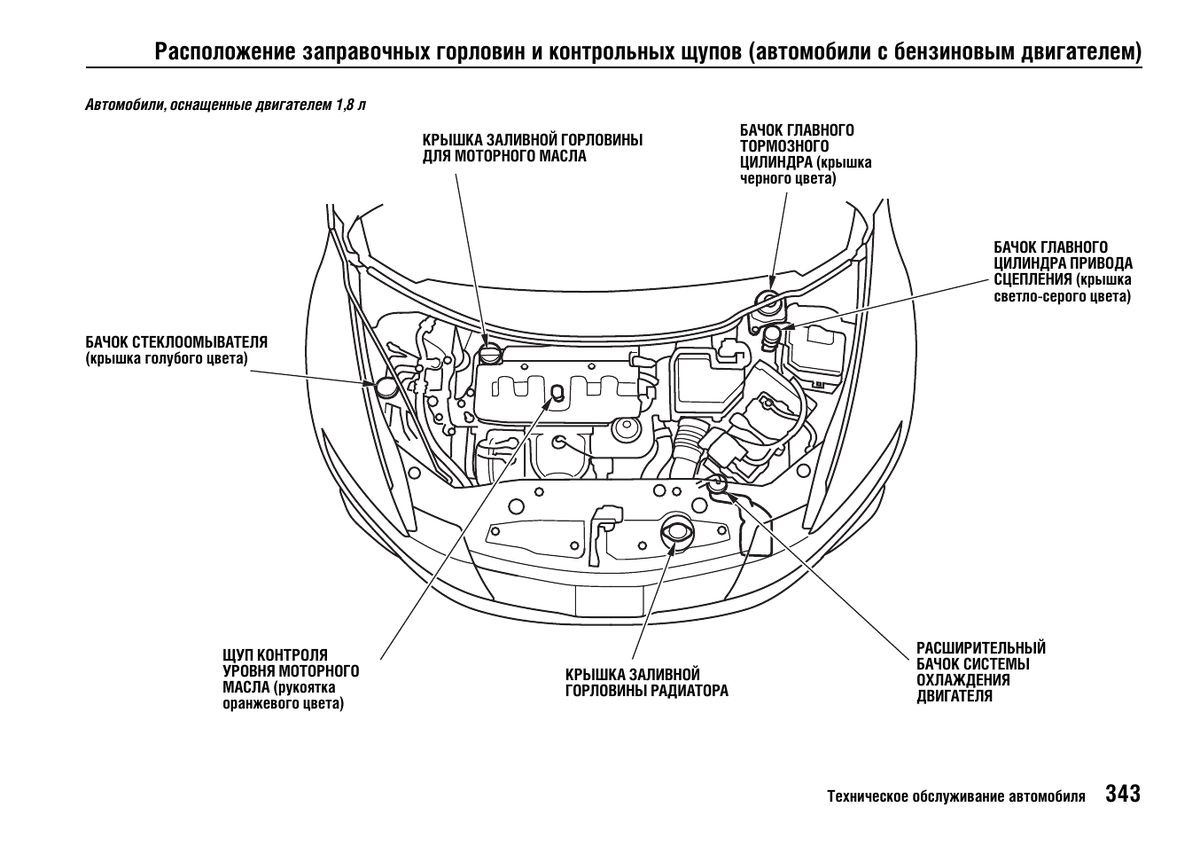 Расположение заправочных горловин и контрольных щупов (автомобили с бензиновым двигателем)

Автомобили, оснащенные двигателем 1,8 л

КРЫШКА ЗАЛИВНОЙ ГОРЛОВИНЫ ДЛЯ МОТОРНОГО МАСЛА

БАЧОК ГЛАВНОГО ТОРМОЗНОГО ЦИЛИНДРА (крышка черного цвета)

БАЧОК ГЛАВНОГО ЦИЛИНДРА ПРИВОДА СЦЕПЛЕНИЯ (крышка светло-серого цвета)

БАЧОК СТЕКЛООМЫВАТЕЛЯ (крышка голубого цвета)

ЩУП КОНТРОЛЯ УРОВНЯ МОТОРНОГО МАСЛА (рукоятка оранжевого цвета)

КРЫШКА ЗАЛИВНОЙ ГОРЛОВИНЫ РАДИАТОРА

РАСШИРИТЕЛЬНЫЙ БАЧОК СИСТЕМЫ ОХЛАЖДЕНИЯ ДВИГАТЕЛЯ

Техническое обслуживание автомобиля 343