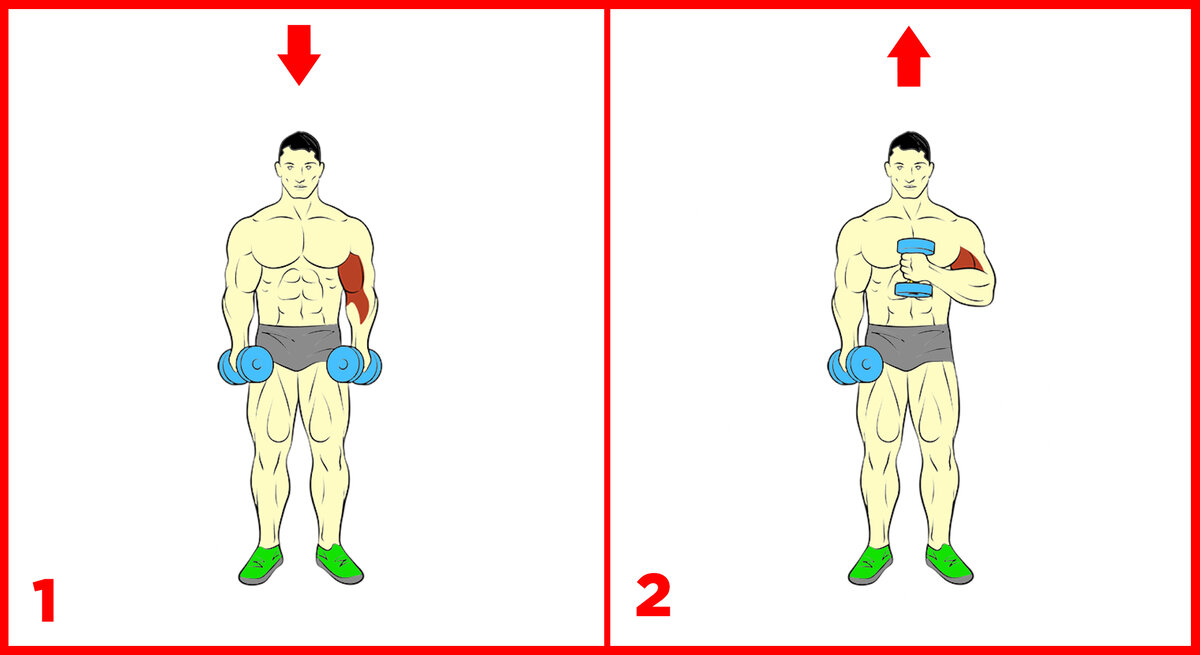 1

2