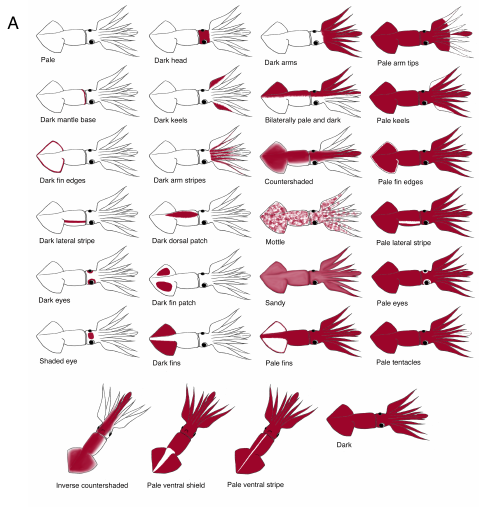 A

Pale

Dark head

Dark arms

Pale arm tips

Dark mantle base

Dark keels

Bilaterally pale and dark

Pale keels

Dark fin edges

Dark arm stripes

Countershaded

Pale fin edges

Dark lateral stripe

Dark dorsal patch

Mottle

Pale lateral stripe

Dark eyes

Dark fin patch

Sandy

Pale eyes

Shaded eye

Dark fins

Pale fins

Pale tentacles

Inverse countershaded

Pale ventral shield

Pale ventral stripe

Dark