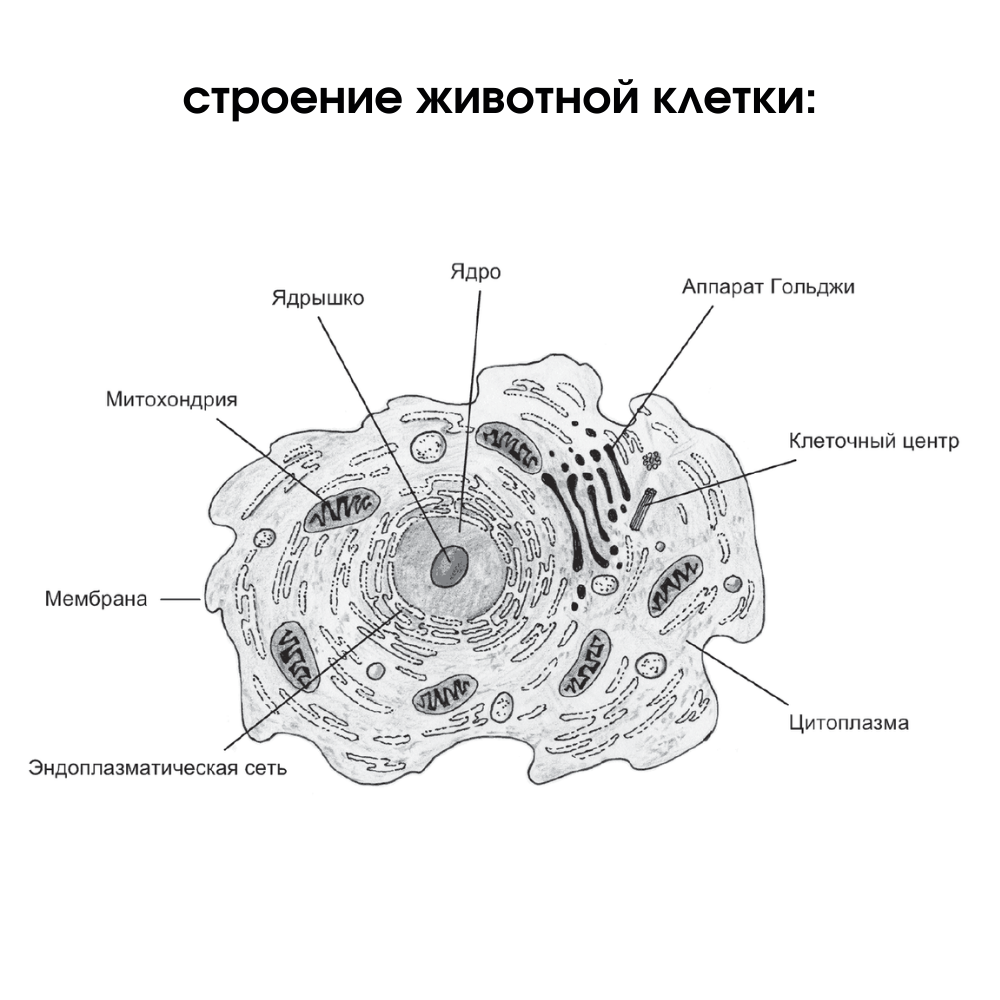 строение животной клетки:

Ядро

Ядрышко

Аппарат Гольджи

Митохондрия

Клеточный центр

Мембрана

Цитоплазма

Эндоплазматическая сеть