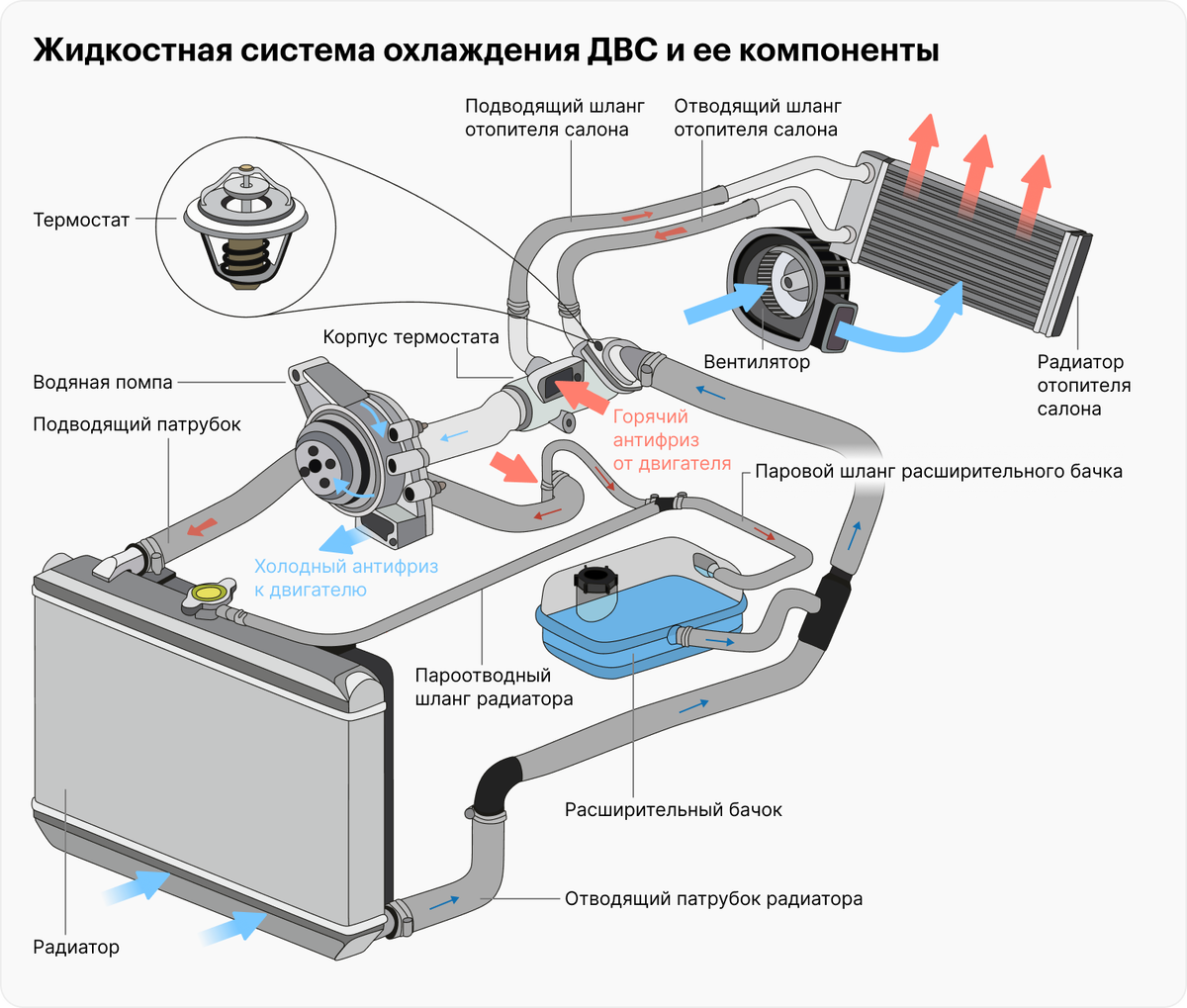 Жидкостная система охлаждения ДВС и ее компоненты

Подводящий шланг отопителя салона

Отводящий шланг отопителя салона

Термостат

Корпус термостата

Водяная помпа

Подводящий патрубок

Вентилятор

Радиатор отопителя салона

Горячий антифриз от двигателя

Паровой шланг расширительного бачка

Холодный антифриз к двигателю

Пароотводный шланг радиатора

Расширительный бачок

Отводящий патрубок радиатора

Радиатор