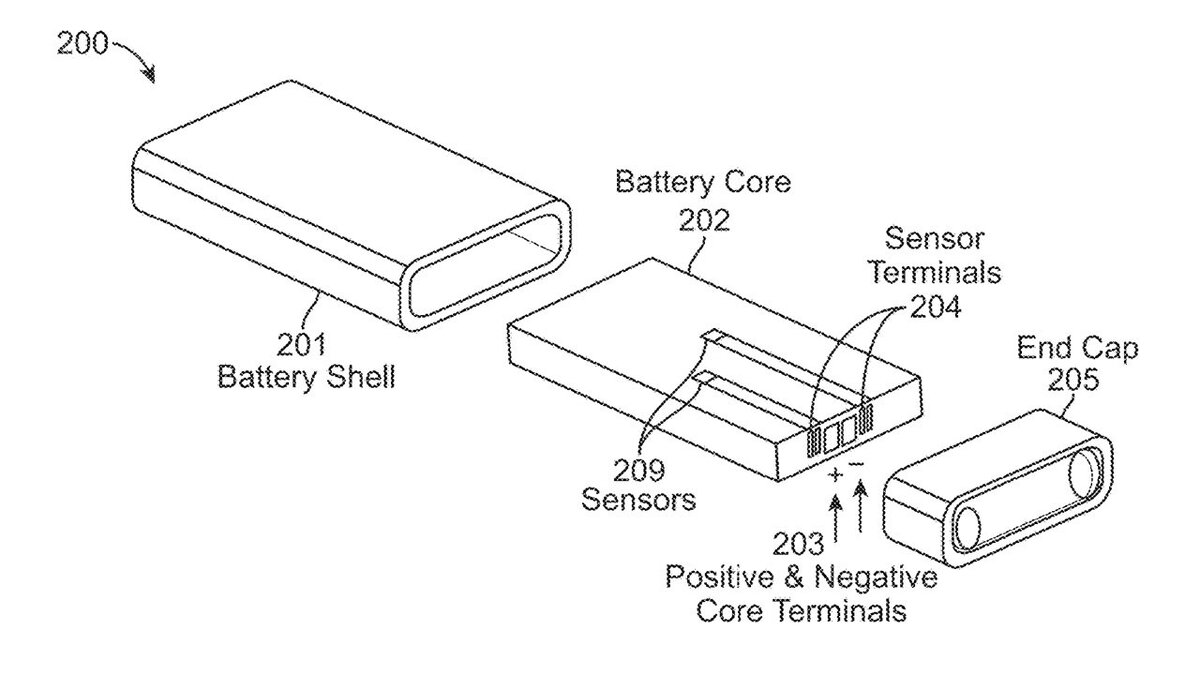 200

Battery Core
202

Sensor
Terminals
204

201
Battery Shell

End Cap
205

209
Sensors

+ −

203
Positive & Negative
Core Terminals