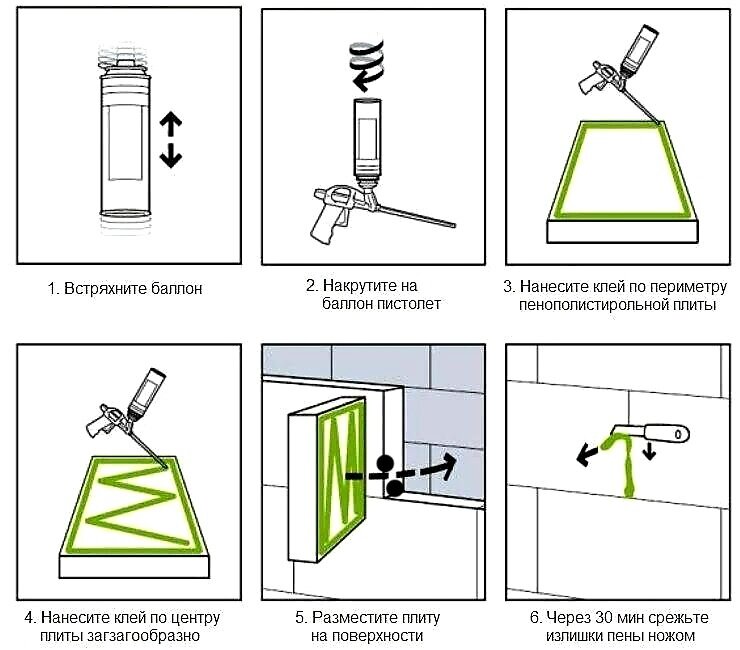 1. Встряхните баллон

2. Накрутите на баллон пистолет

3. Нанесите клей по периметру пенополистирольной плиты

4. Нанесите клей по центру плиты загзагообразно

5. Разместите плиту на поверхности

6. Через 30 мин срежьте излишки пены ножом