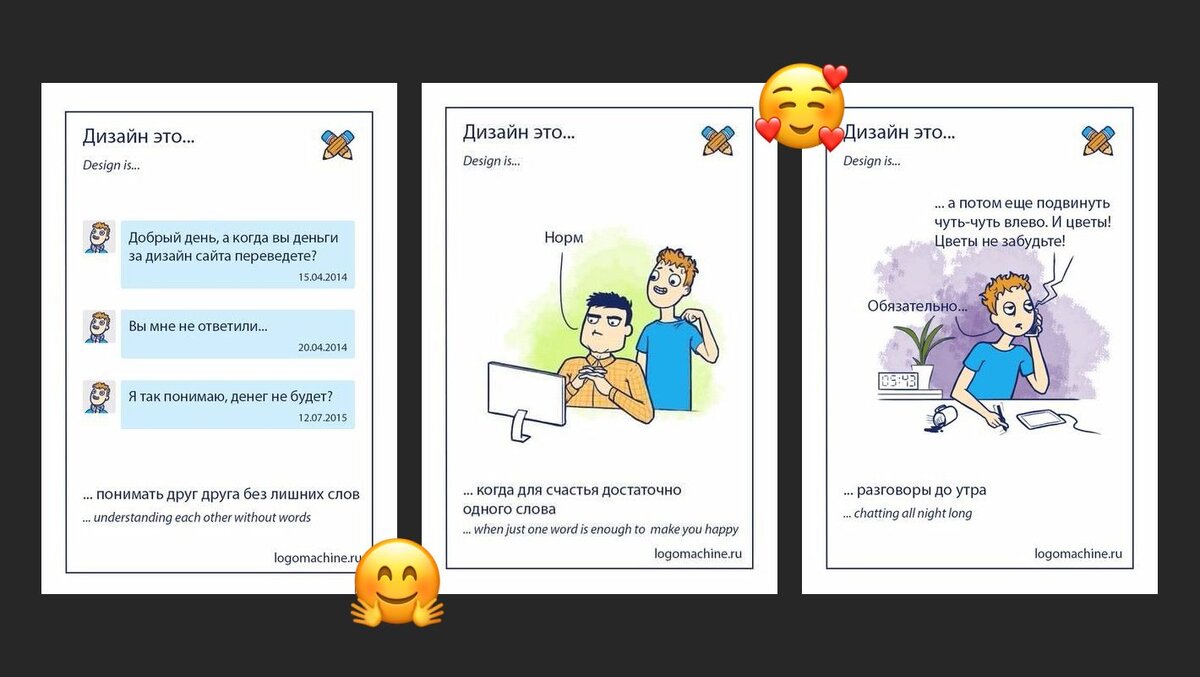 Дизайн это...
Design is...

Добрый день, а когда вы деньги за дизайн сайта переведете?
15.04.2014

Вы мне не ответили...
20.04.2014

Я так понимаю, денег не будет?
12.07.2015

... понимать друг друга без лишних слов
... understanding each other without words

logomachine.ru

Дизайн это...
Design is...

Норм

... когда для счастья достаточно одного слова
... when just one word is enough to make you happy

logomachine.ru

Дизайн это...
Design is...

... а потом еще подвинуть чуть-чуть влево. И цветы! Цветы не забудьте!

Обязательно...

05:43

... разговоры до утра
... chatting all night long

logomachine.ru