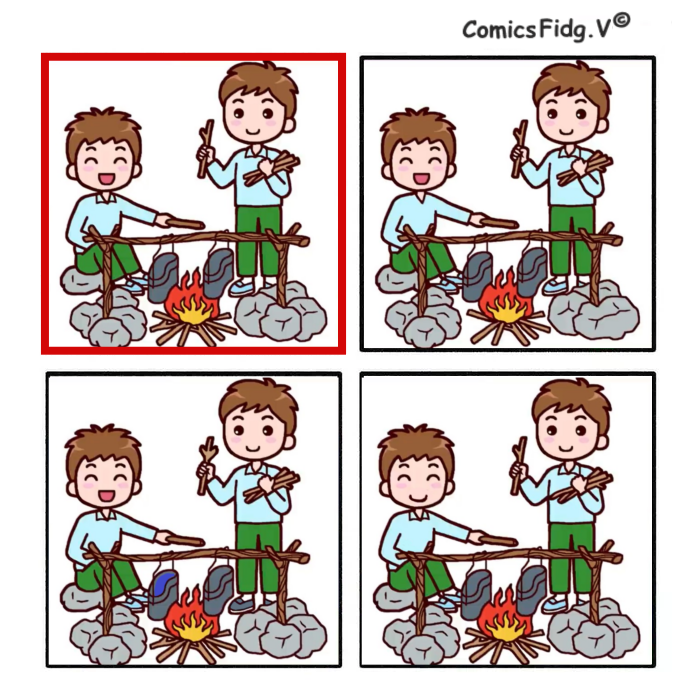 ComicsFidg.V©