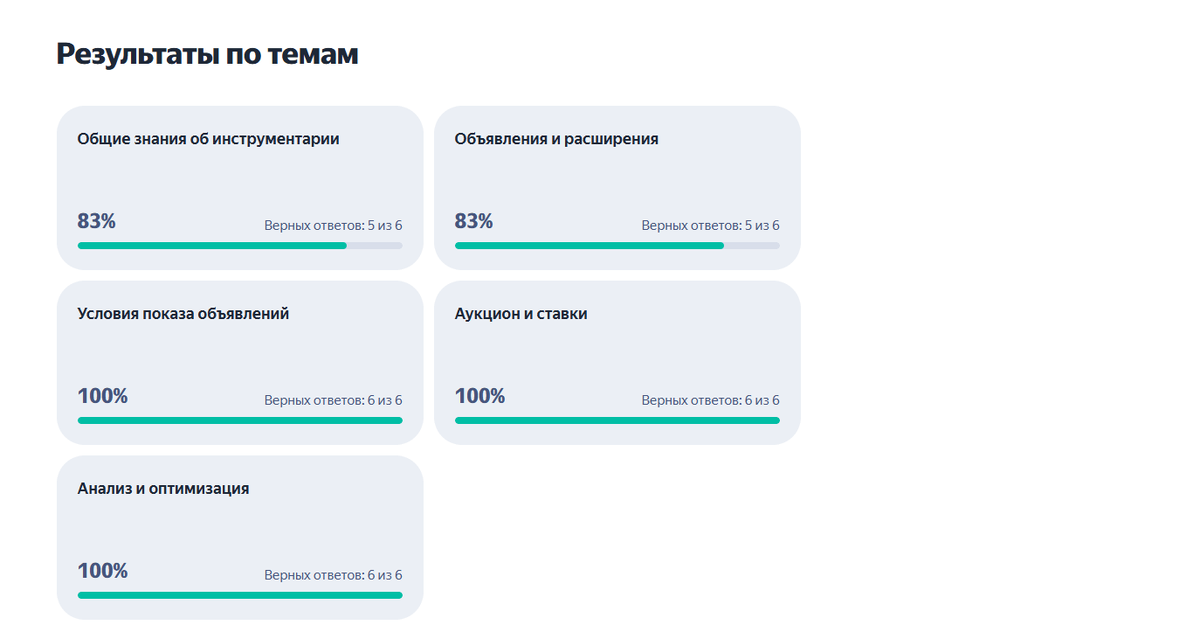 Результаты по темам

Общие знания об инструментарии

83%

Верных ответов: 5 из 6

Объявления и расширения

83%

Верных ответов: 5 из 6

Условия показа объявлений

100%

Верных ответов: 6 из 6

Аукцион и ставки

100%

Верных ответов: 6 из 6

Анализ и оптимизация

100%

Верных ответов: 6 из 6