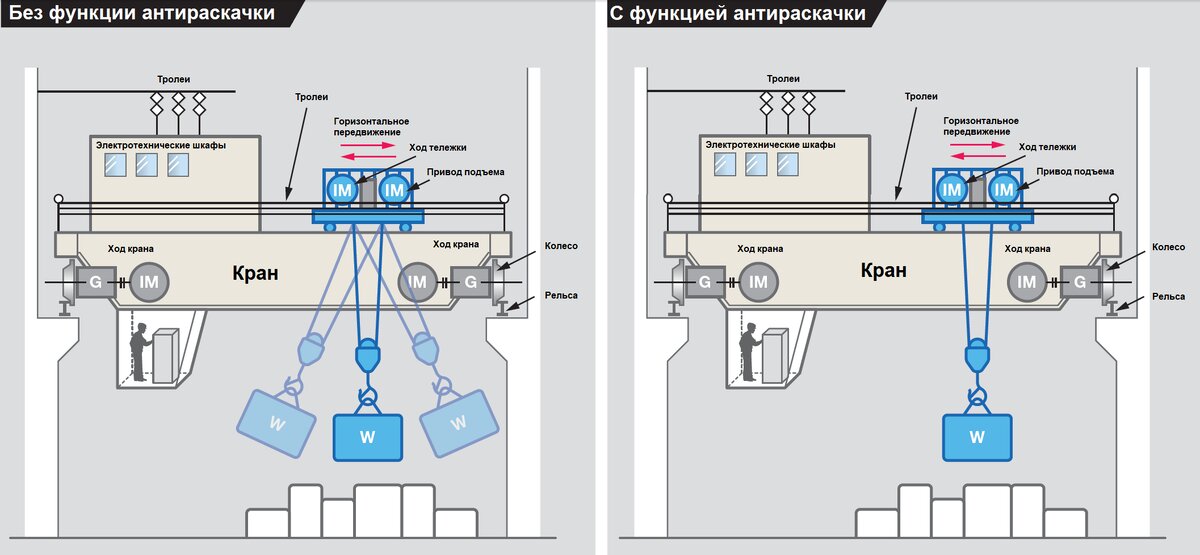 Без функции антираскачки

Тролеи

Тролеи

Электротехнические шкафы

Горизонтальное передвижение

Ход тележки

Привод подъема

IM

IM

Ход крана

Ход крана

Колесо

G

IM

Кран

IM

G

Рельса

W

W

W

С функцией антираскачки

Тролеи

Тролеи

Электротехнические шкафы

Горизонтальное передвижение

Ход тележки

Привод подъема

IM

IM

Ход крана

Ход крана

Колесо

G

IM

Кран

IM

G

Рельса

W