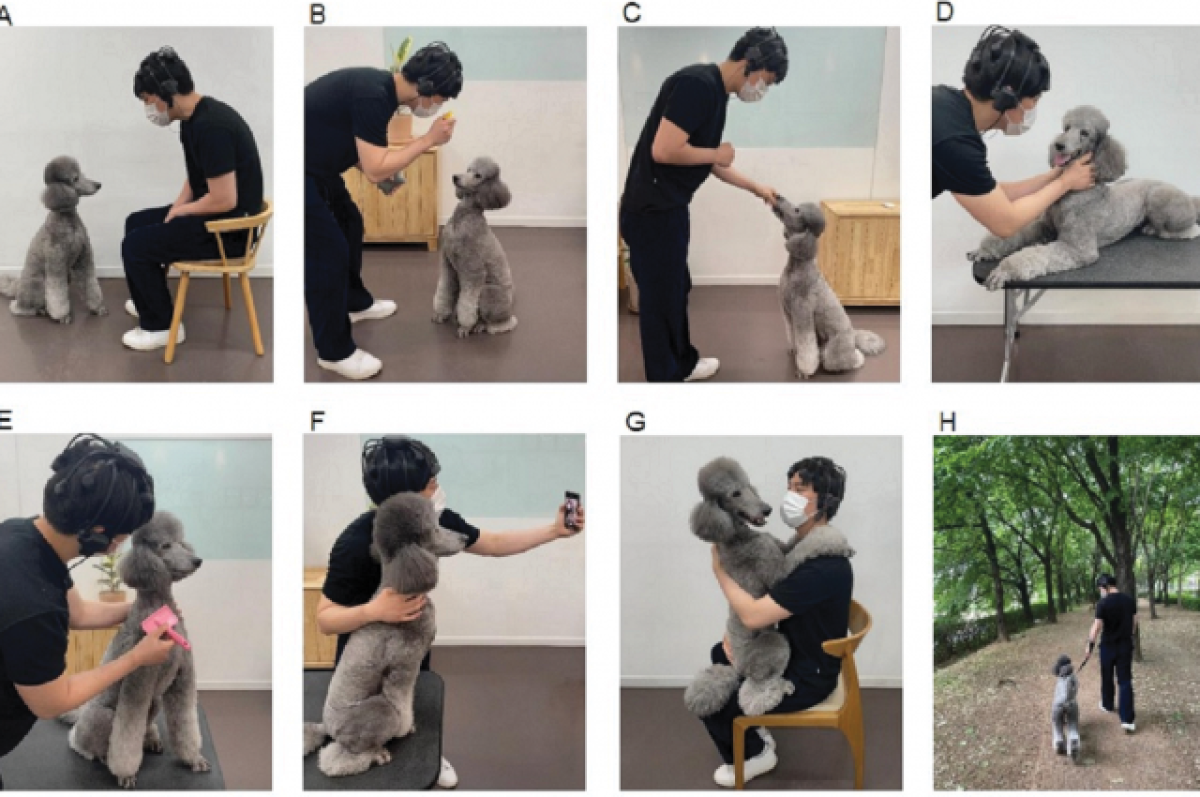 A B C D

E F G H