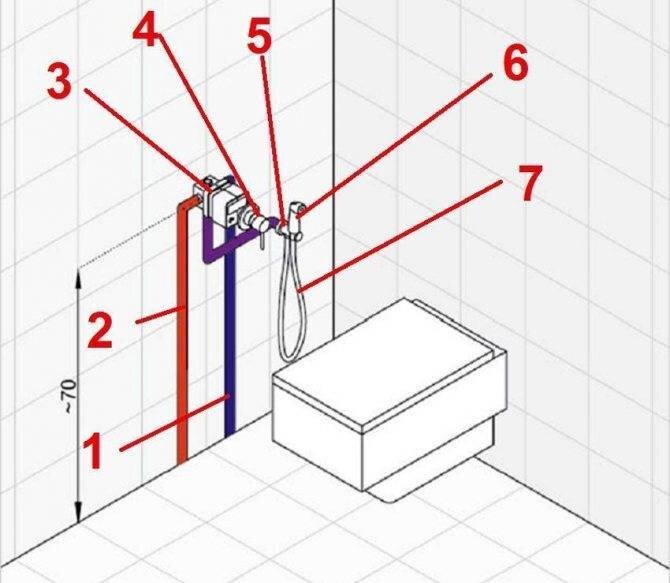 4
5
3
6
7
2
~70
1