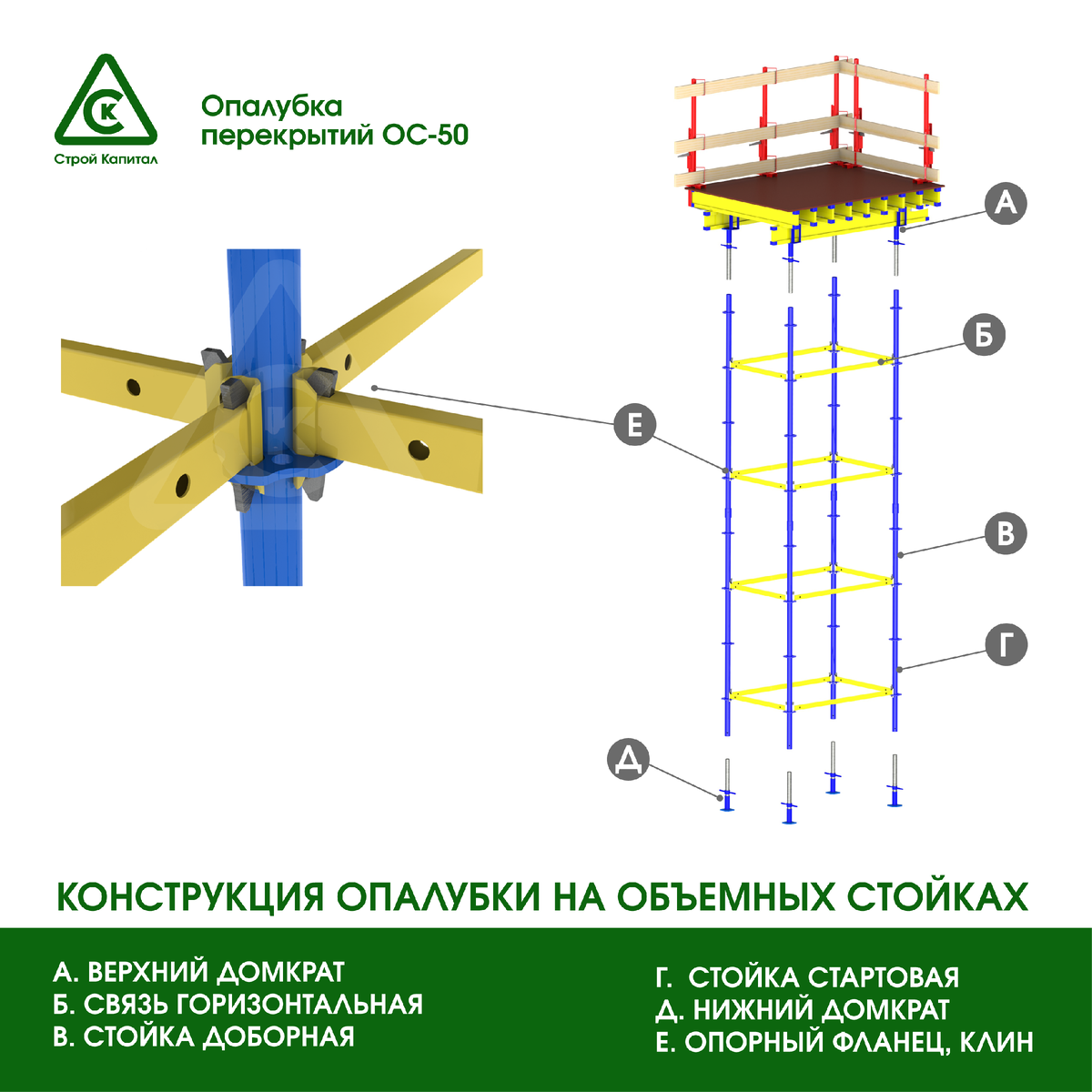 СК
Строй Капитал

Опалубка перекрытий ОС-50

А
Б
Е
В
Г
Д

КОНСТРУКЦИЯ ОПАЛУБКИ НА ОБЪЕМНЫХ СТОЙКАХ

А. ВЕРХНИЙ ДОМКРАТ
Б. СВЯЗЬ ГОРИЗОНТАЛЬНАЯ
В. СТОЙКА ДОБОРНАЯ

Г. СТОЙКА СТАРТОВАЯ
Д. НИЖНИЙ ДОМКРАТ
Е. ОПОРНЫЙ ФЛАНЕЦ, КЛИН