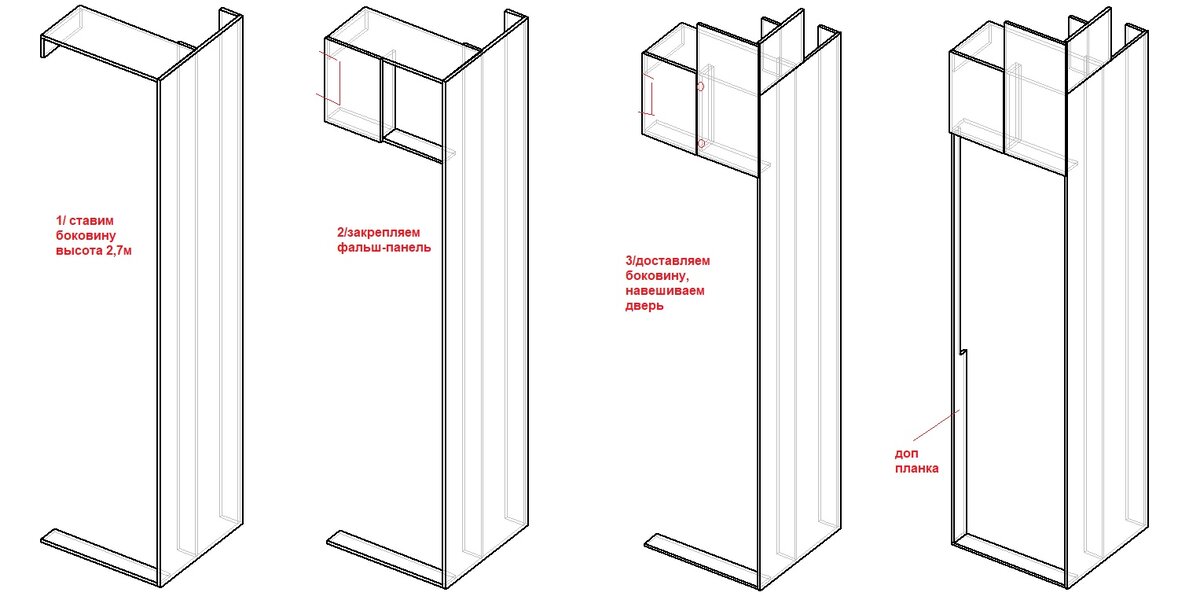 1/ ставим боковину высота 2,7м

2/закрепляем фальш-панель

3/доставляем боковину, навешиваем дверь

доп планка