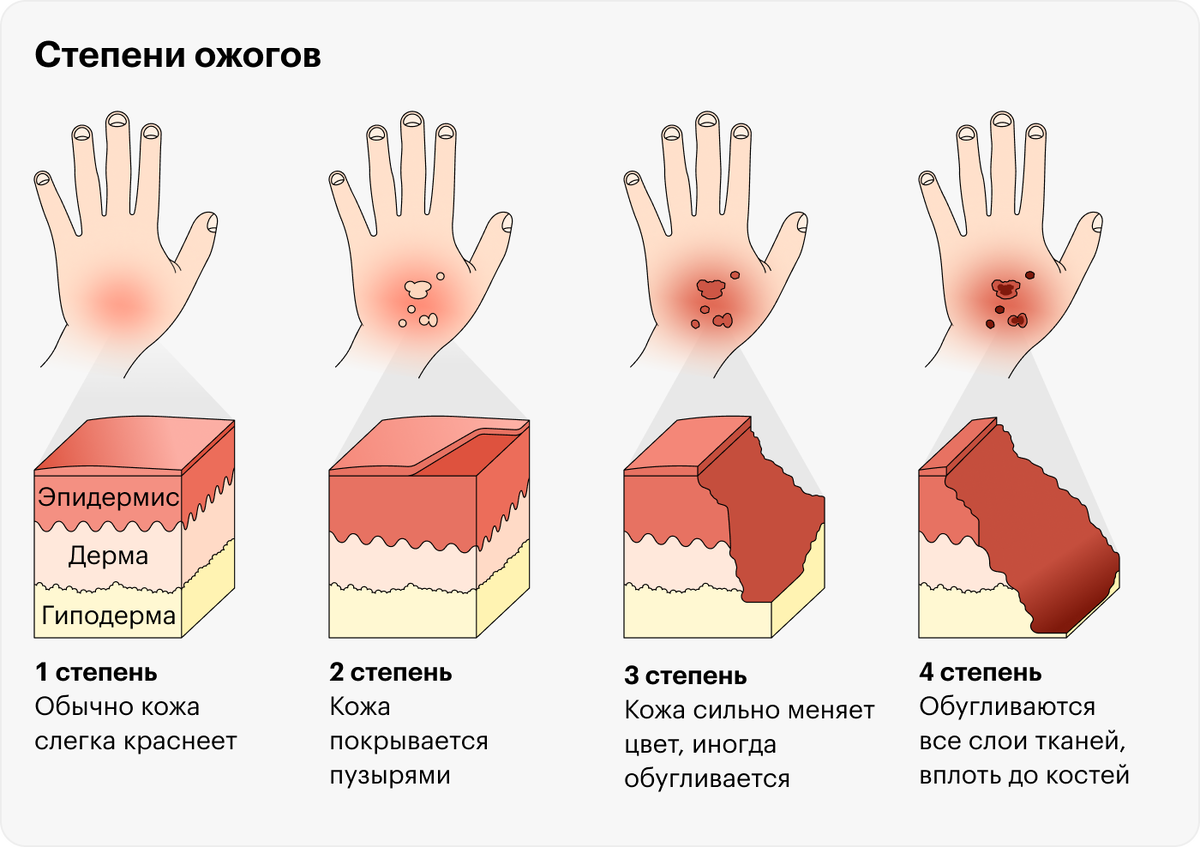 Степени ожогов

Эпидермис
Дерма
Гиподерма

1 степень
Обычно кожа слегка краснеет

2 степень
Кожа покрывается пузырями

3 степень
Кожа сильно меняет цвет, иногда обугливается

4 степень
Обугливаются все слои тканей, вплоть до костей