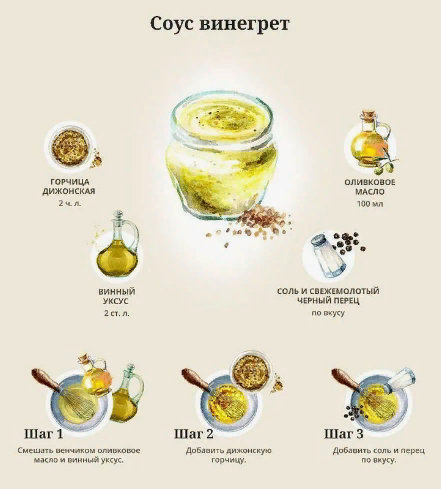 Соус винегрет

ГОРЧИЦА ДИЖОНСКАЯ
2 ч. л.

ОЛИВКОВОЕ МАСЛО
100 мл

ВИННЫЙ УКСУС
2 ст. л.

СОЛЬ И СВЕЖЕМОЛОТЫЙ ЧЕРНЫЙ ПЕРЕЦ
по вкусу

Шаг 1
Смешать венчиком оливковое масло и винный уксус.

Шаг 2
Добавить дижонскую горчицу.

Шаг 3
Добавить соль и перец по вкусу.