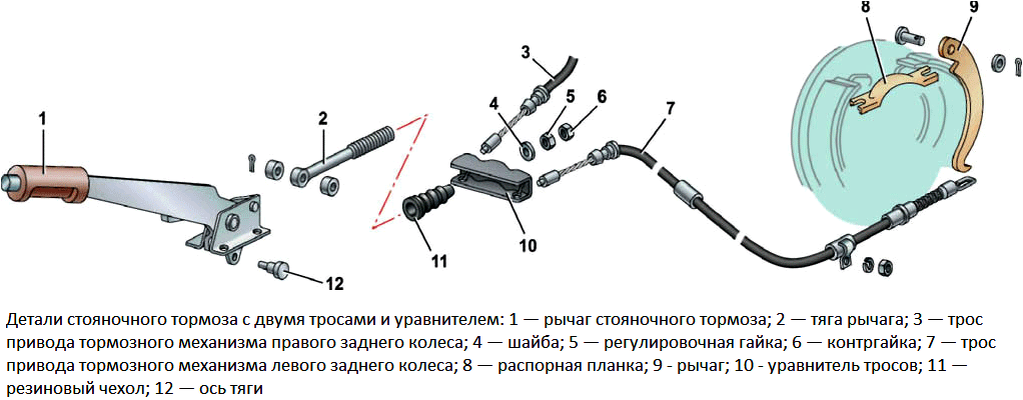 1
2
3
4
5
6
7
8
9
10
11
12

Детали стояночного тормоза с двумя тросами и уравнителем: 1 — рычаг стояночного тормоза; 2 — тяга рычага; 3 — трос привода тормозного механизма правого заднего колеса; 4 — шайба; 5 — регулировочная гайка; 6 — контргайка; 7 — трос привода тормозного механизма левого заднего колеса; 8 — распорная планка; 9 - рычаг; 10 - уравнитель тросов; 11 — резиновый чехол; 12 — ось тяги