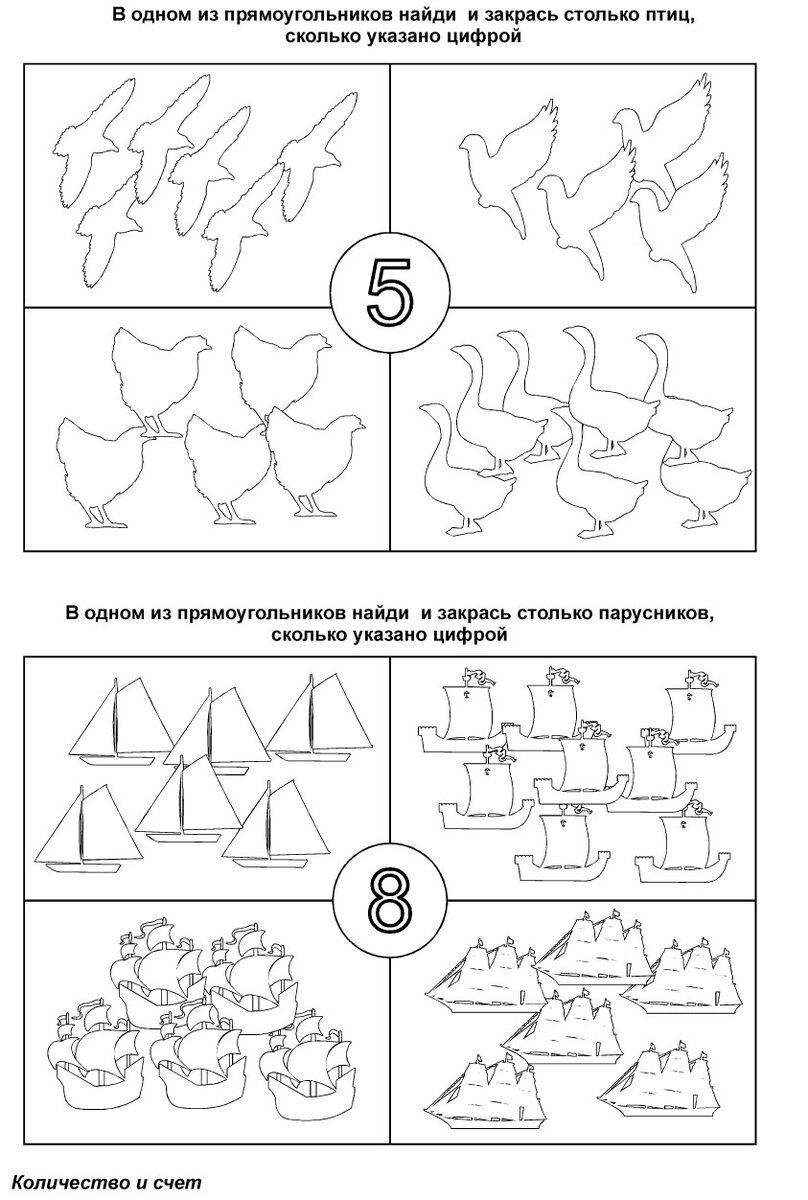 В одном из прямоугольников найди и закрась столько птиц, сколько указано цифрой

5

В одном из прямоугольников найди и закрась столько парусников, сколько указано цифрой

8

Количество и счет