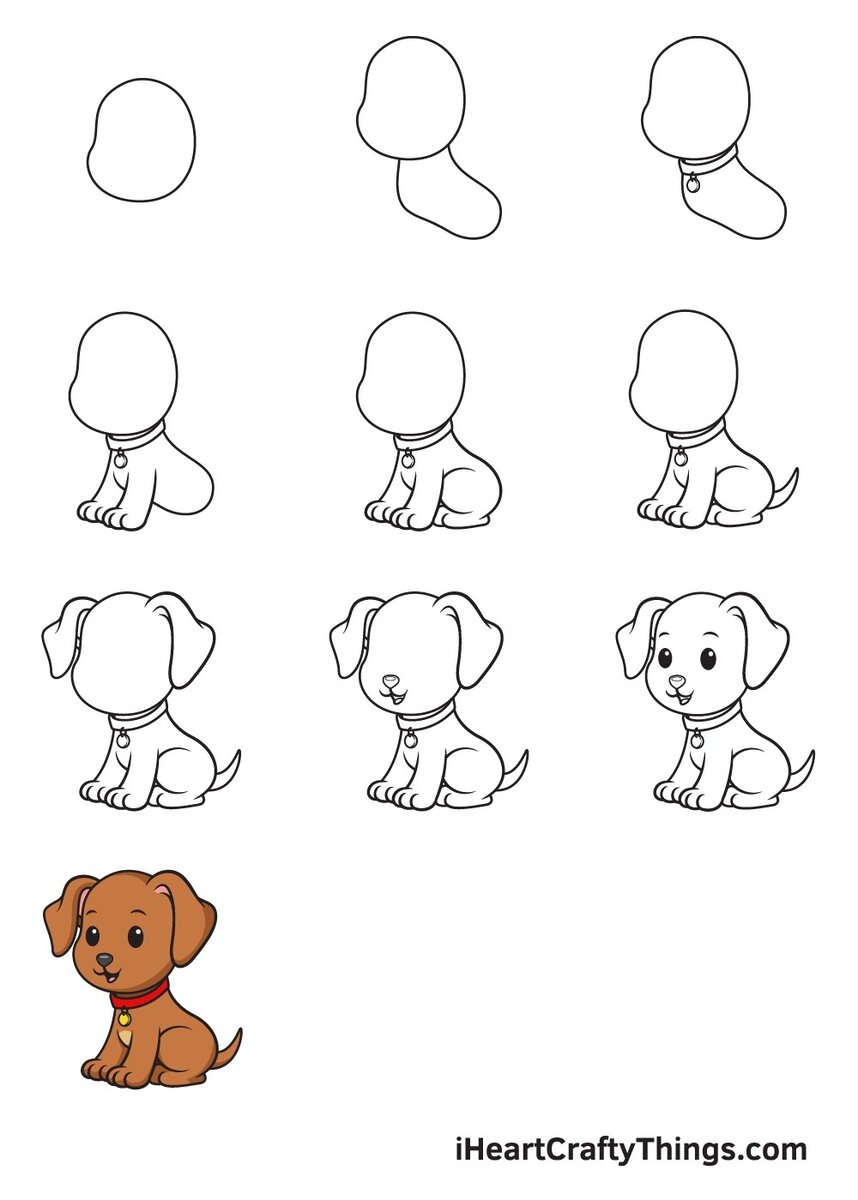 iHeartCraftyThings.com