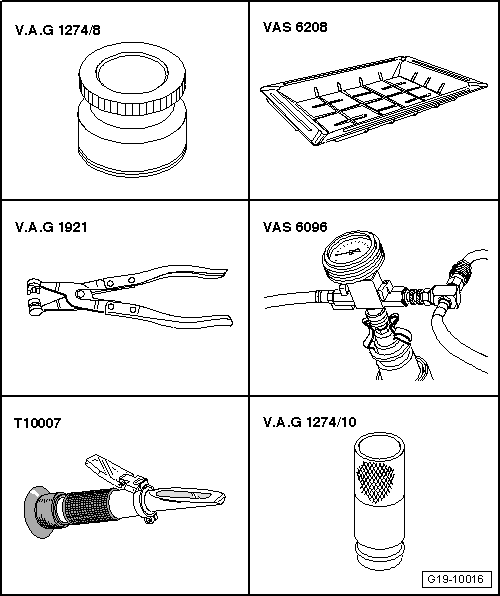 V.A.G 1274/8

VAS 6208

V.A.G 1921

VAS 6096

T10007

V.A.G 1274/10

G19-10016