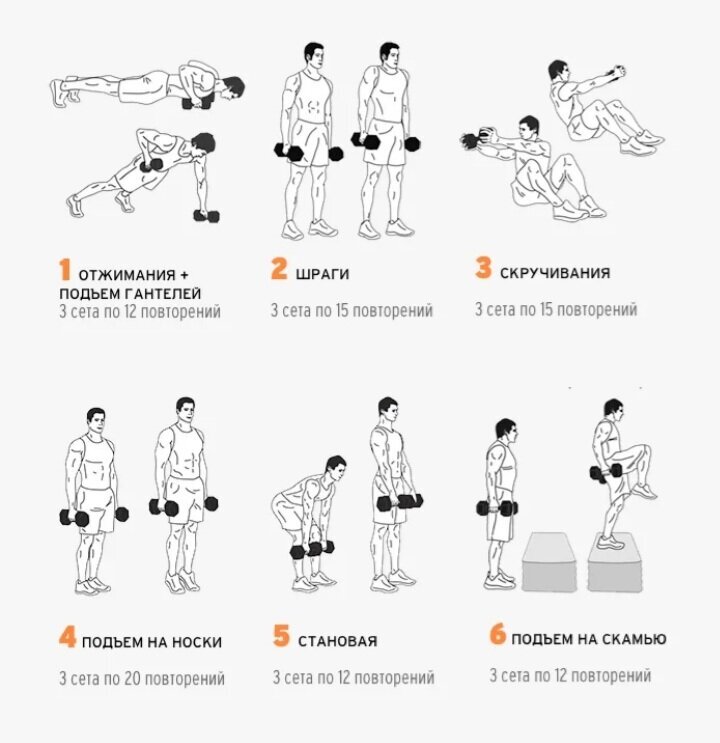 1 ОТЖИМАНИЯ + ПОДЬЕМ ГАНТЕЛЕЙ
3 сета по 12 повторений

2 ШРАГИ
3 сета по 15 повторений

3 СКРУЧИВАНИЯ
3 сета по 15 повторений

4 ПОДЬЕМ НА НОСКИ
3 сета по 20 повторений

5 СТАНОВАЯ
3 сета по 12 повторений

6 ПОДЬЕМ НА СКАМЬЮ
3 сета по 12 повторений