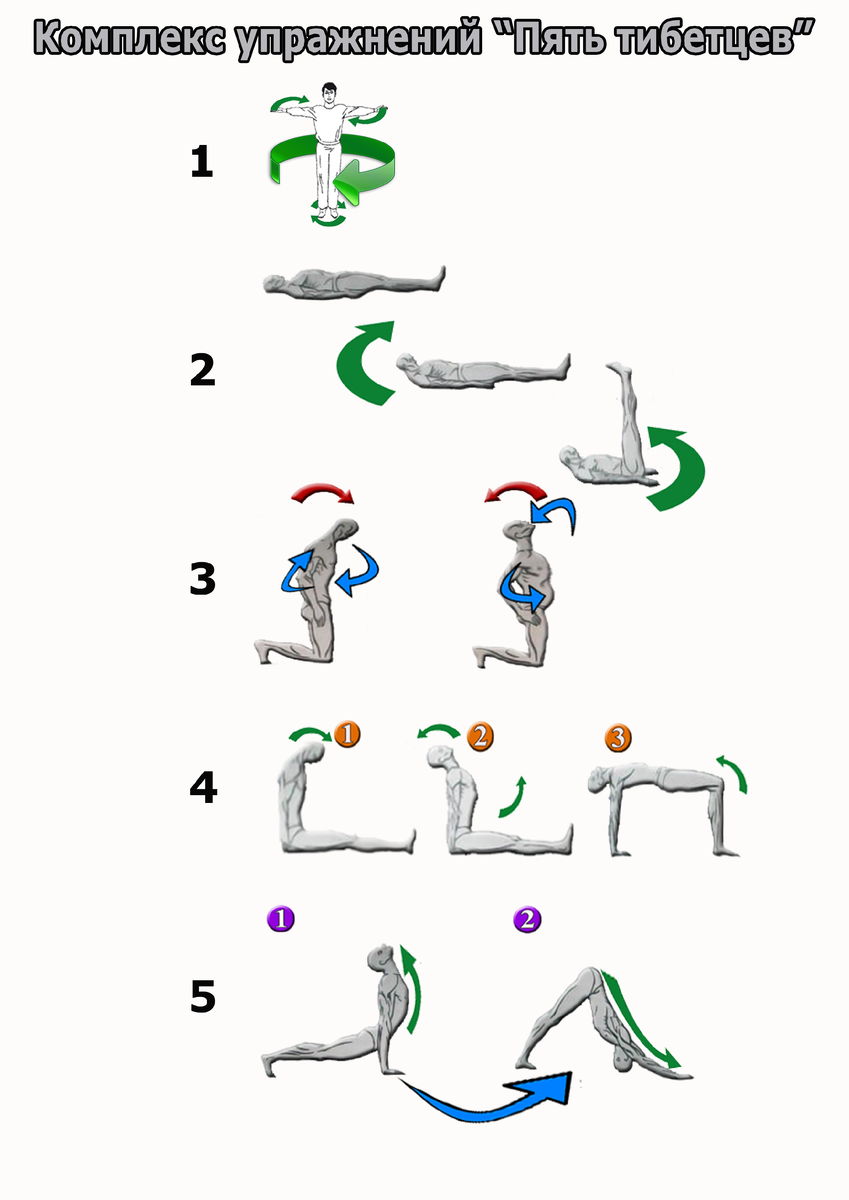 Комплекс упражнений "Пять тибетцев"

1

2

3

4

1 2 3

5

1 2