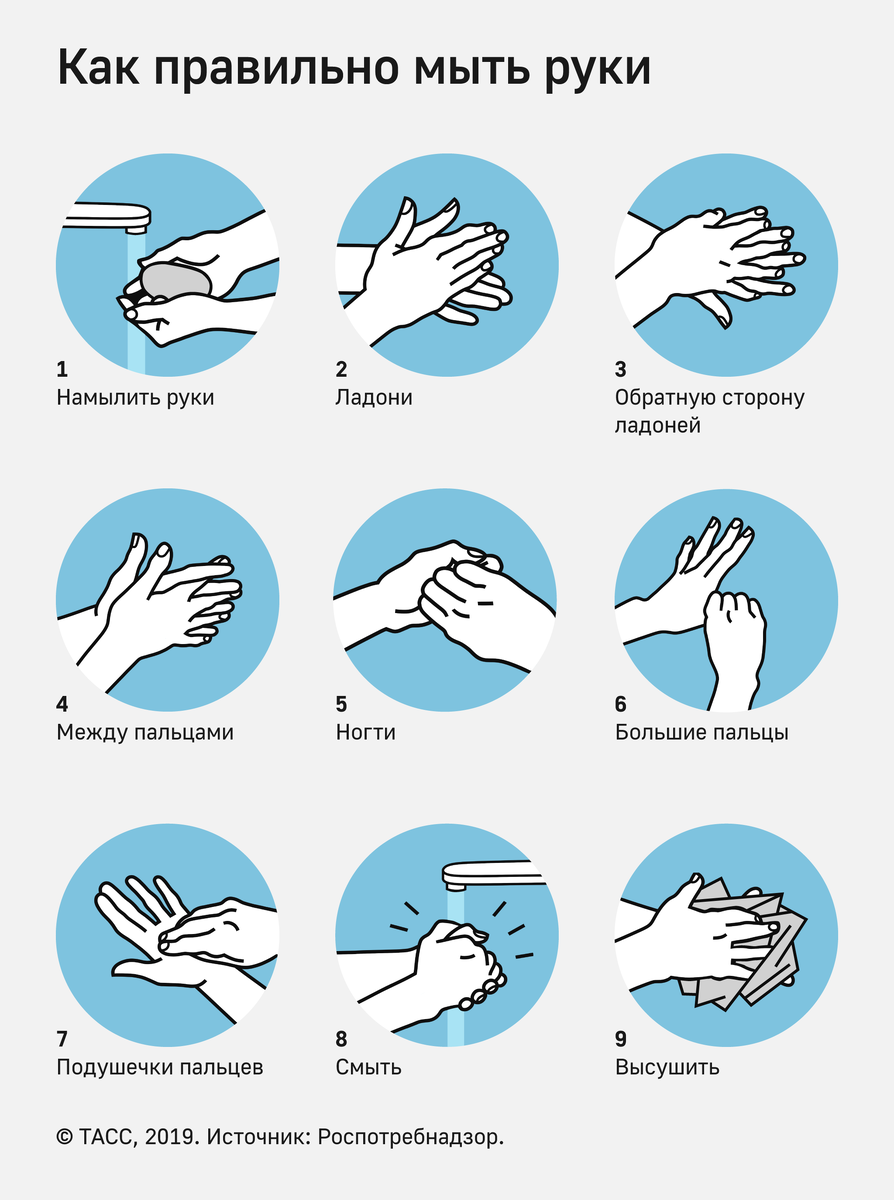 Как правильно мыть руки

1
Намылить руки

2
Ладони

3
Обратную сторону ладоней

4
Между пальцами

5
Ногти

6
Большие пальцы

7
Подушечки пальцев

8
Смыть

9
Высушить

© ТАСС, 2019. Источник: Роспотребнадзор.