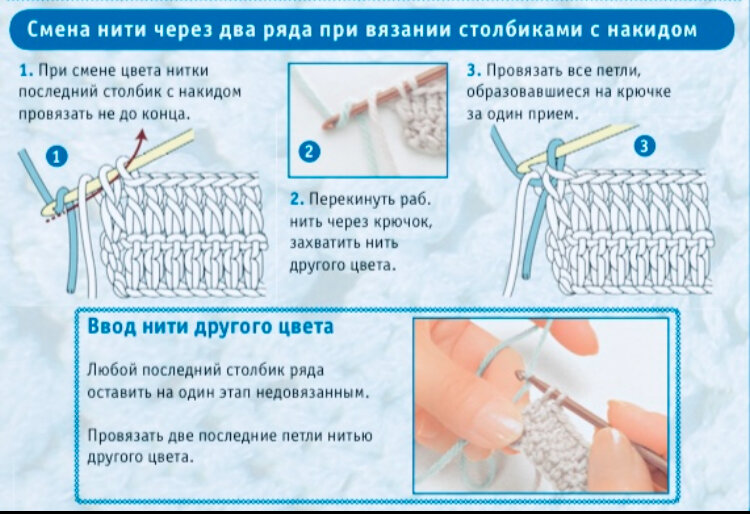 Смена нити через два ряда при вязании столбиками с накидом

1. При смене цвета нитки последний столбик с накидом провязать не до конца.

1

2

2. Перекинуть раб. нить через крючок, захватить нить другого цвета.

3. Провязать все петли, образовавшиеся на крючке за один прием.

3

Ввод нити другого цвета

Любой последний столбик ряда оставить на один этап недовязанным.

Провязать две последние петли нитью другого цвета.