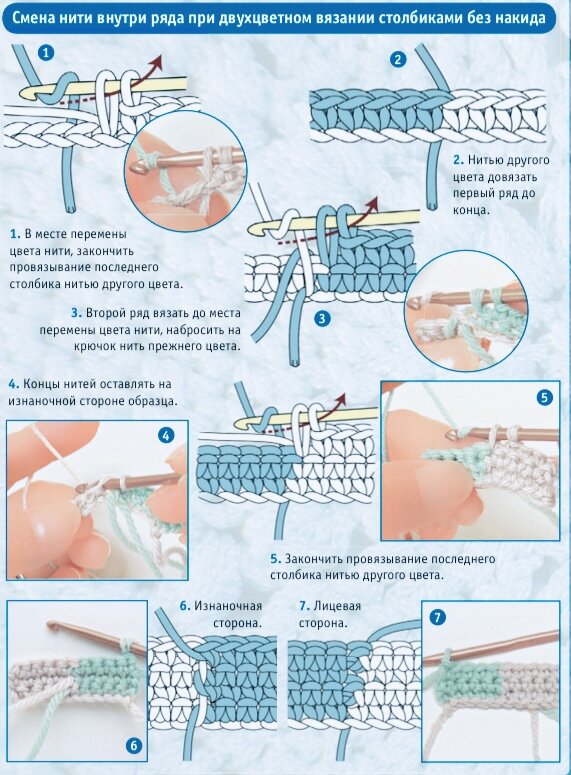 Смена нити внутри ряда при двухцветном вязании столбиками без накида

1

2

2. Нитью другого цвета довязать первый ряд до конца.

1. В месте перемены цвета нити, закончить провязывание последнего столбика нитью другого цвета.

3. Второй ряд вязать до места перемены цвета нити, набросить на крючок нить прежнего цвета.

3

4. Концы нитей оставлять на изнаночной стороне образца.

4

5

5. Закончить провязывание последнего столбика нитью другого цвета.

6. Изнаночная сторона.

7. Лицевая сторона.

7

6