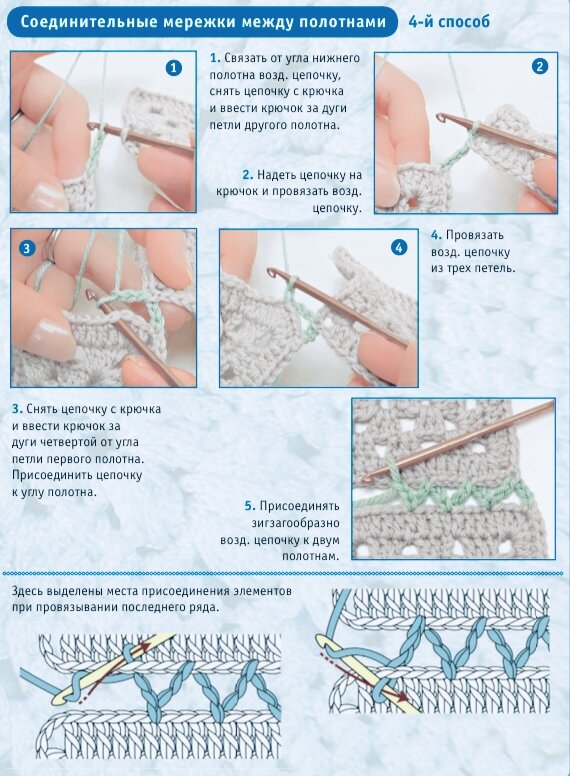 Соединительные мережки между полотнами 4-й способ

1

1. Связать от угла нижнего полотна возд. цепочку, снять цепочку с крючка и ввести крючок за дуги петли другого полотна.

2

2. Надеть цепочку на крючок и провязать возд. цепочку.

3

4

4. Провязать возд. цепочку из трех петель.

3. Снять цепочку с крючка и ввести крючок за дуги четвертой от угла петли первого полотна. Присоединить цепочку к углу полотна.

5. Присоединять зигзагообразно возд. цепочку к двум полотнам.

Здесь выделены места присоединения элементов при провязывании последнего ряда.