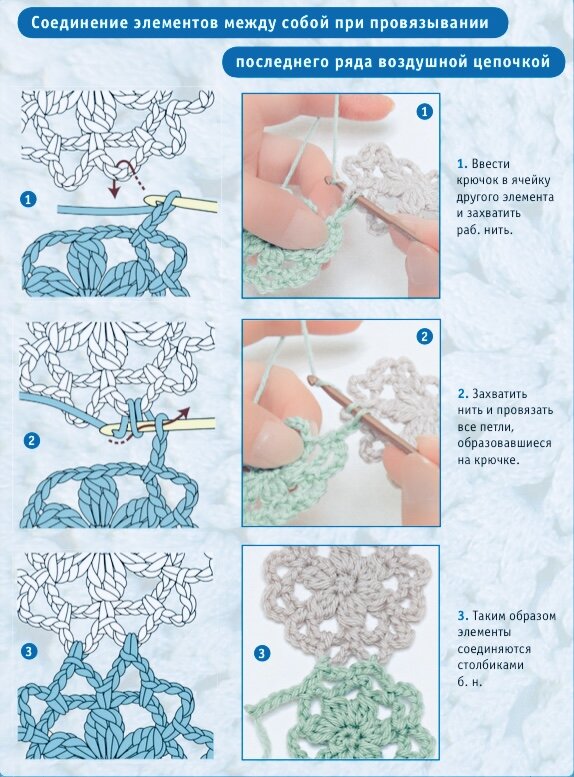 Соединение элементов между собой при провязывании

последнего ряда воздушной цепочкой

1

1

1. Ввести крючок в ячейку другого элемента и захватить раб. нить.

2

2

2. Захватить нить и провязать все петли, образовавшиеся на крючке.

3

3

3. Таким образом элементы соединяются столбиками б. н.