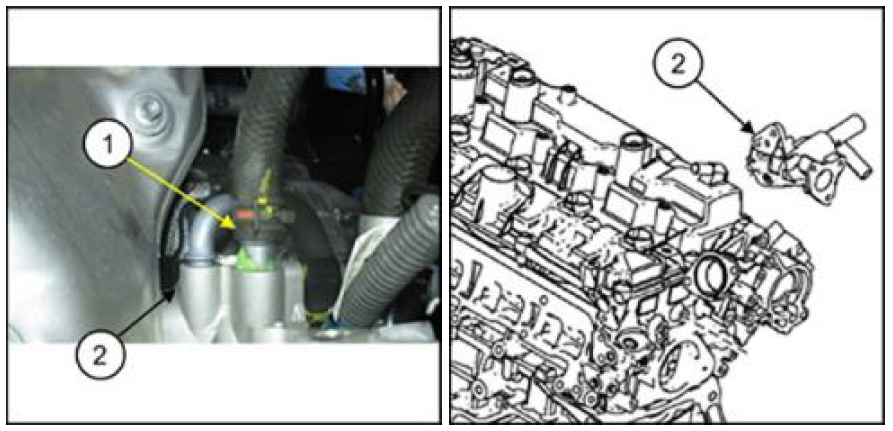 1

2

2