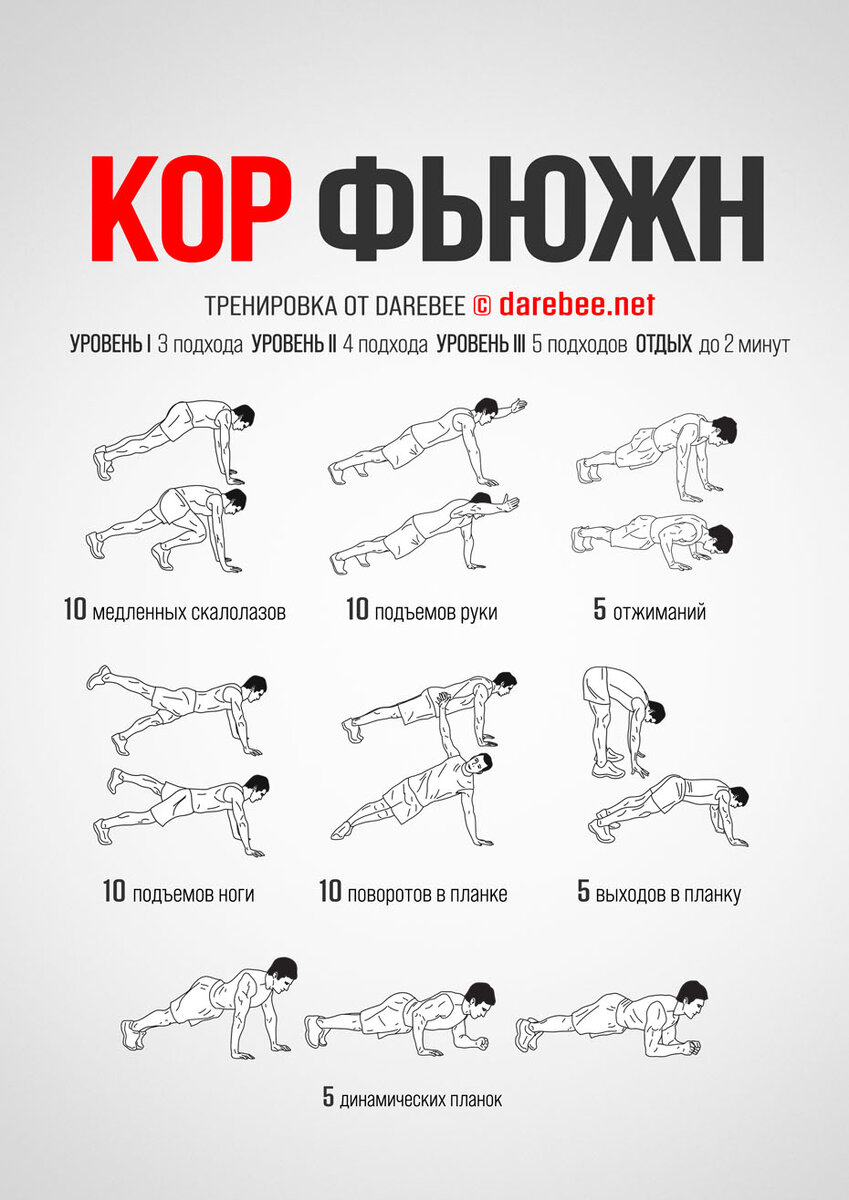 КОР ФЬЮЖН

ТРЕНИРОВКА ОТ DAREBEE © darebee.net

УРОВЕНЬ I 3 подхода УРОВЕНЬ II 4 подхода УРОВЕНЬ III 5 подходов ОТДЫХ до 2 минут

10 медленных скалолазов

10 подъемов руки

5 отжиманий

10 подъемов ноги

10 поворотов в планке

5 выходов в планку

5 динамических планок