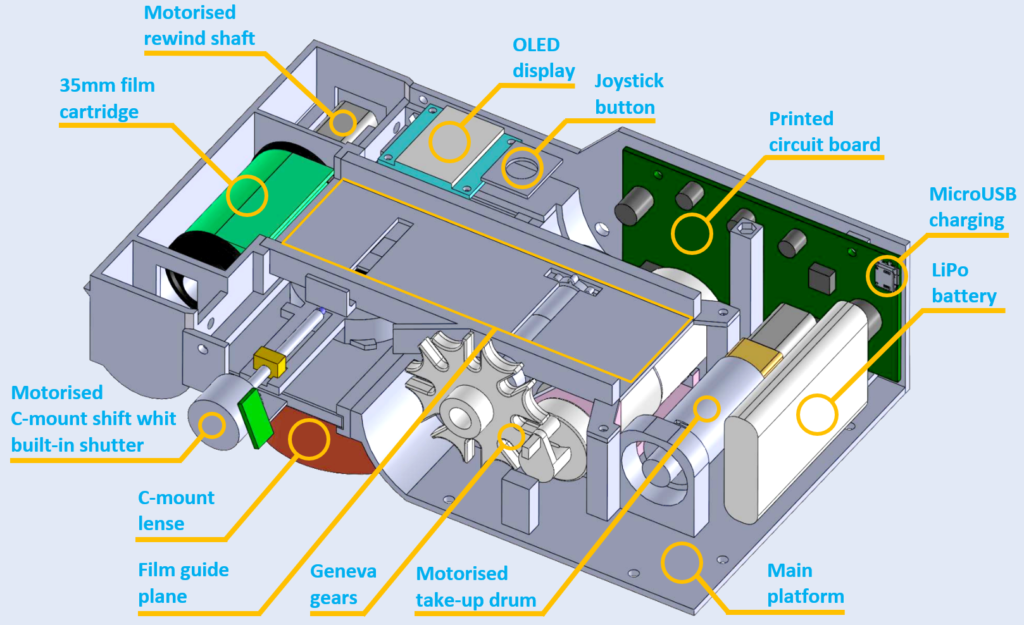 Motorised rewind shaft

35mm film cartridge

OLED display

Joystick button

Printed circuit board

MicroUSB charging

LiPo battery

Motorised C-mount shift whit built-in shutter

C-mount lense

Film guide plane

Geneva gears

Motorised take-up drum

Main platform