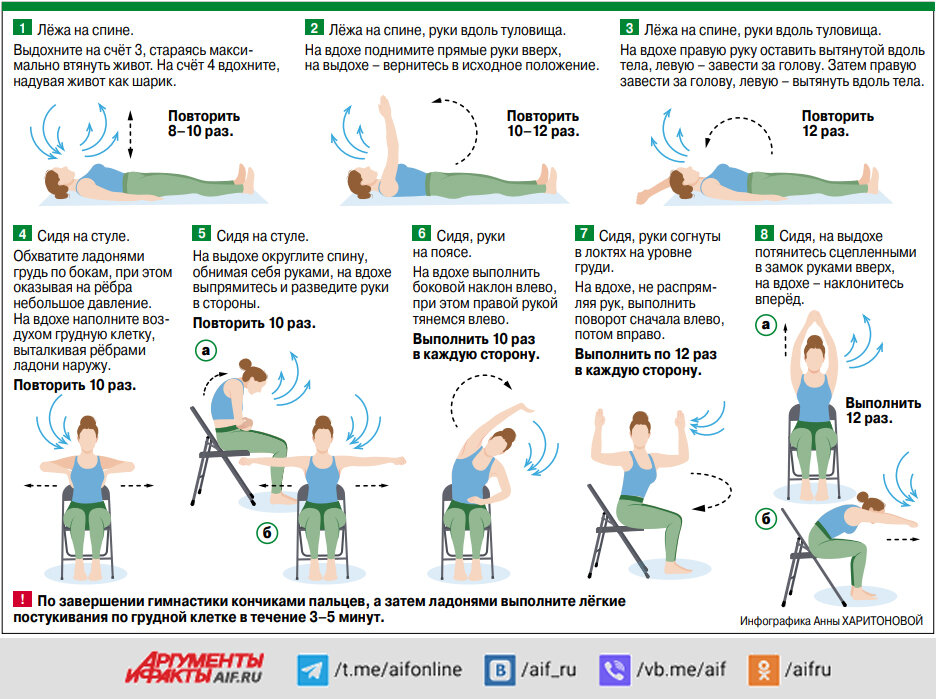 1 Лёжа на спине.

Выдохните на счёт 3, стараясь максимально втянуть живот. На счёт 4 вдохните, надувая живот как шарик.

Повторить 8–10 раз.

2 Лёжа на спине, руки вдоль туловища.

На вдохе поднимите прямые руки вверх, на выдохе – вернитесь в исходное положение.

Повторить 10–12 раз.

3 Лёжа на спине, руки вдоль туловища.

На вдохе правую руку оставить вытянутой вдоль тела, левую – завести за голову. Затем правую завести за голову, левую – вытянуть вдоль тела.

Повторить 12 раз.

4 Сидя на стуле.

Обхватите ладонями грудь по бокам, при этом оказывая на рёбра небольшое давление. На вдохе наполните воздухом грудную клетку, выталкивая рёбрами ладони наружу.

Повторить 10 раз.

5 Сидя на стуле.

На выдохе округлите спину, обнимая себя руками, на вдохе выпрямитесь и разведите руки в стороны.

Повторить 10 раз.

а

б

6 Сидя, руки на поясе.

На вдохе выполнить боковой наклон влево, при этом правой рукой тянемся влево.

Выполнить 10 раз в каждую сторону.

7 Сидя, руки согнуты в локтях на уровне груди.

На вдохе, не распрямляя рук, выполнить поворот сначала влево, потом вправо.

Выполнить по 12 раз в каждую сторону.

8 Сидя, на выдохе потянитесь сцепленными в замок руками вверх, на вдохе – наклонитесь вперёд.

а

Выполнить 12 раз.

б

! По завершении гимнастики кончиками пальцев, а затем ладонями выполните лёгкие постукивания по грудной клетке в течение 3–5 минут.

Инфографика Анны ХАРИТОНОВОЙ

АРГУМЕНТЫ И ФАКТЫ AIF.RU

/t.me/aifonline

/aif_ru

/vb.me/aif

/aifru