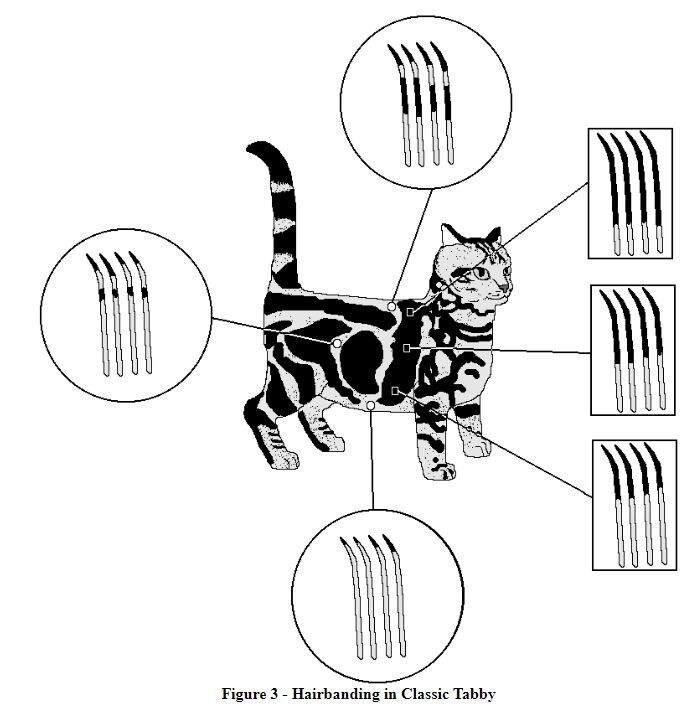 Figure 3 - Hairbanding in Classic Tabby