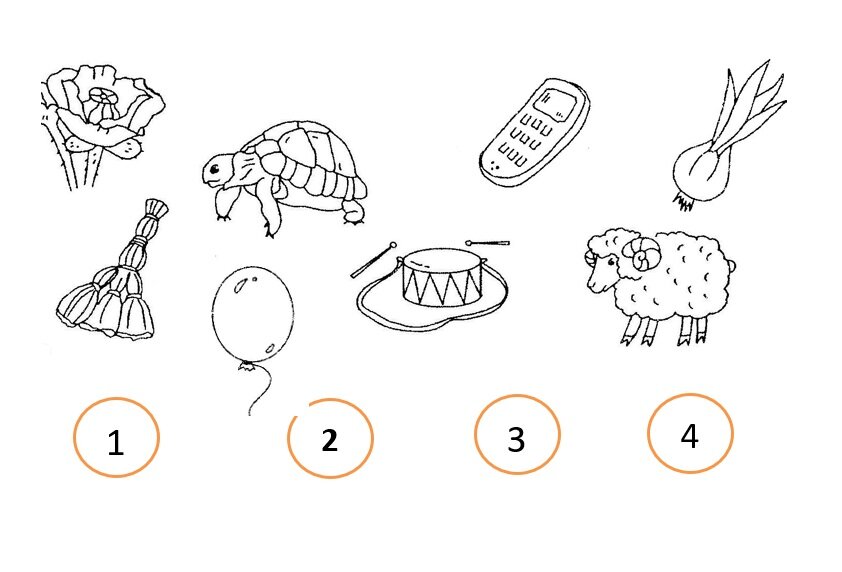 1
2
3
4