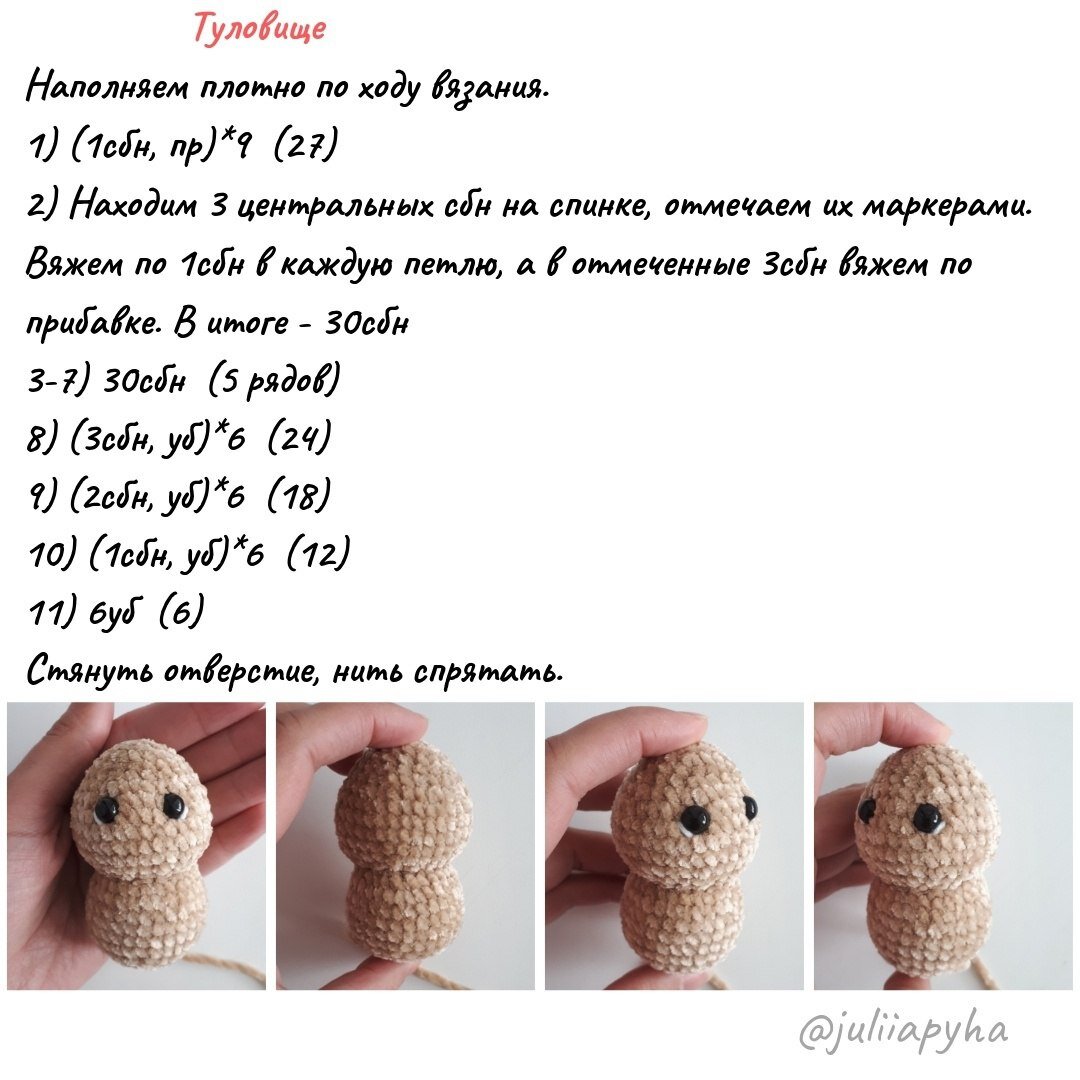 Туловище

Наполняем плотно по ходу вязания.

1) (1сбн, пр)*9 (27)

2) Находим 3 центральных сбн на спинке, отмечаем их маркерами. Вяжем по 1сбн в каждую петлю, а в отмеченные 3сбн вяжем по прибавке. В итоге - 30сбн

3-7) 30сбн (5 рядов)

8) (3сбн, уб)*6 (24)

9) (2сбн, уб)*6 (18)

10) (1сбн, уб)*6 (12)

11) 6уб (6)

Стянуть отверстие, нить спрятать.

@juliiapyha