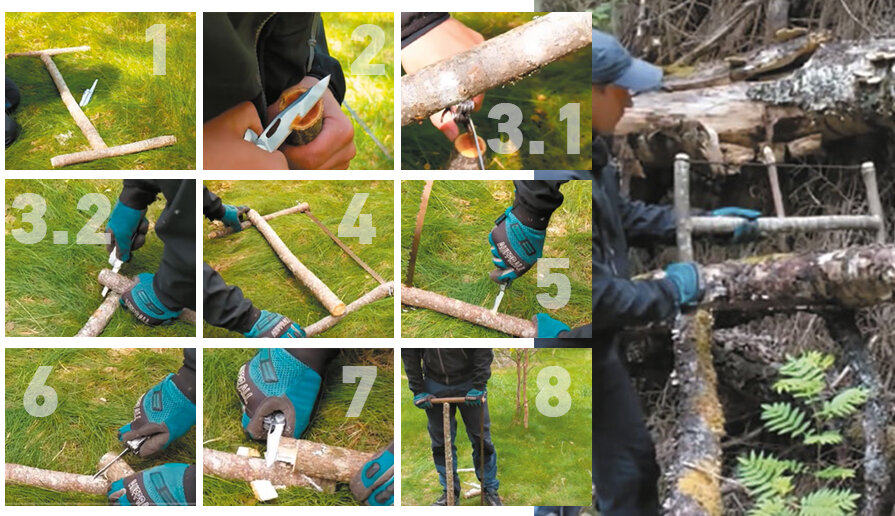 1

2

3.1

3.2

4

5

6

7

8