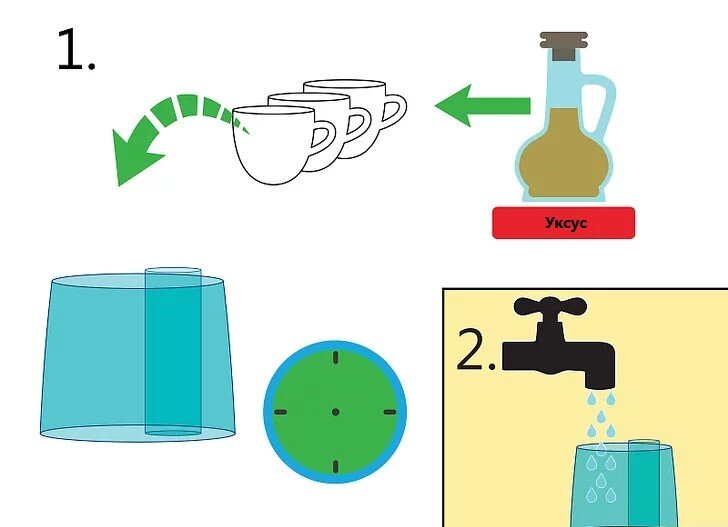 1.

Уксус

2.