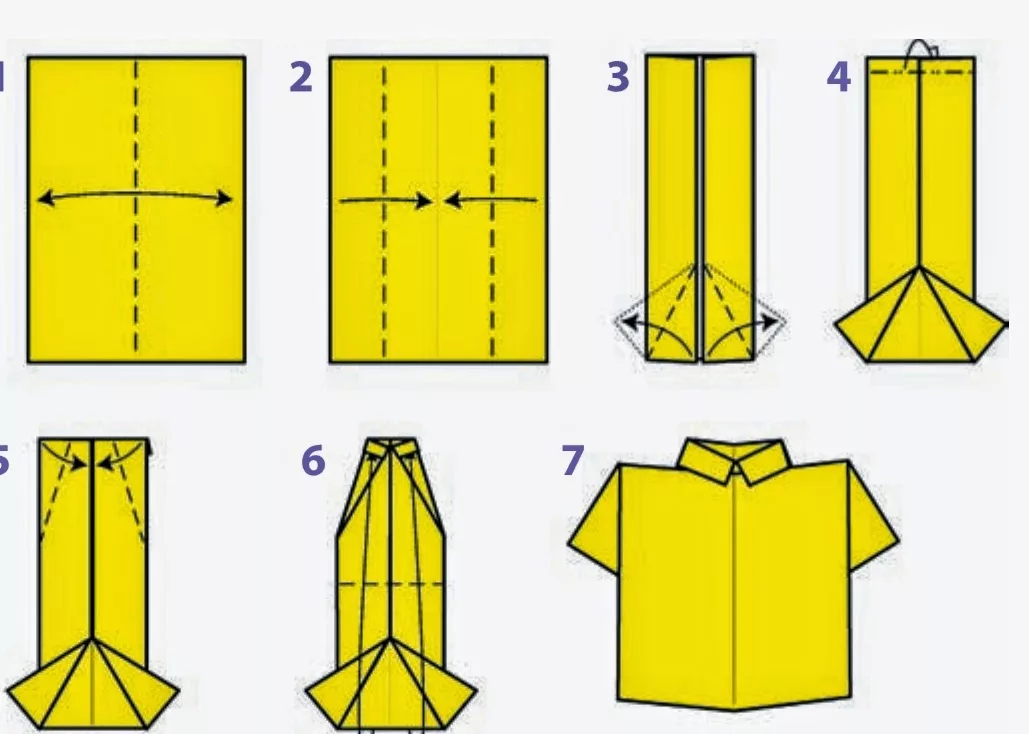 1
2
3
4
5
6
7