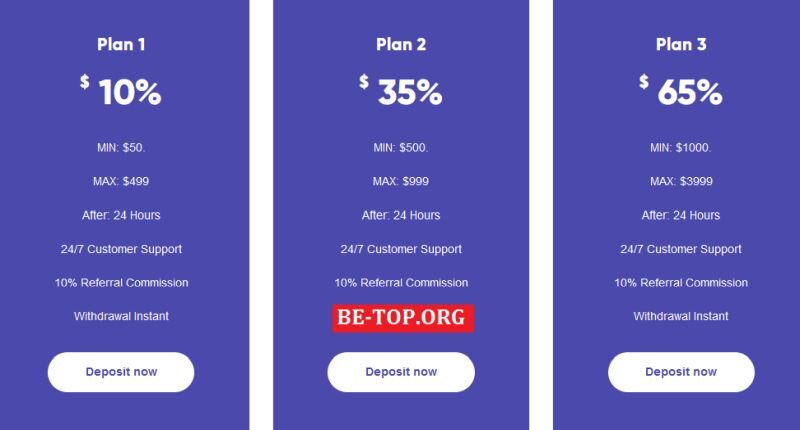 Plan 1

$ 10%

MIN: $50.

MAX: $499

After: 24 Hours

24/7 Customer Support

10% Referral Commission

Withdrawal Instant

Deposit now

Plan 2

$ 35%

MIN: $500.

MAX: $999

After: 24 Hours

24/7 Customer Support

10% Referral Commission

BE-TOP.ORG

Deposit now

Plan 3

$ 65%

MIN: $1000.

MAX: $3999

After: 24 Hours

24/7 Customer Support

10% Referral Commission

Withdrawal Instant

Deposit now