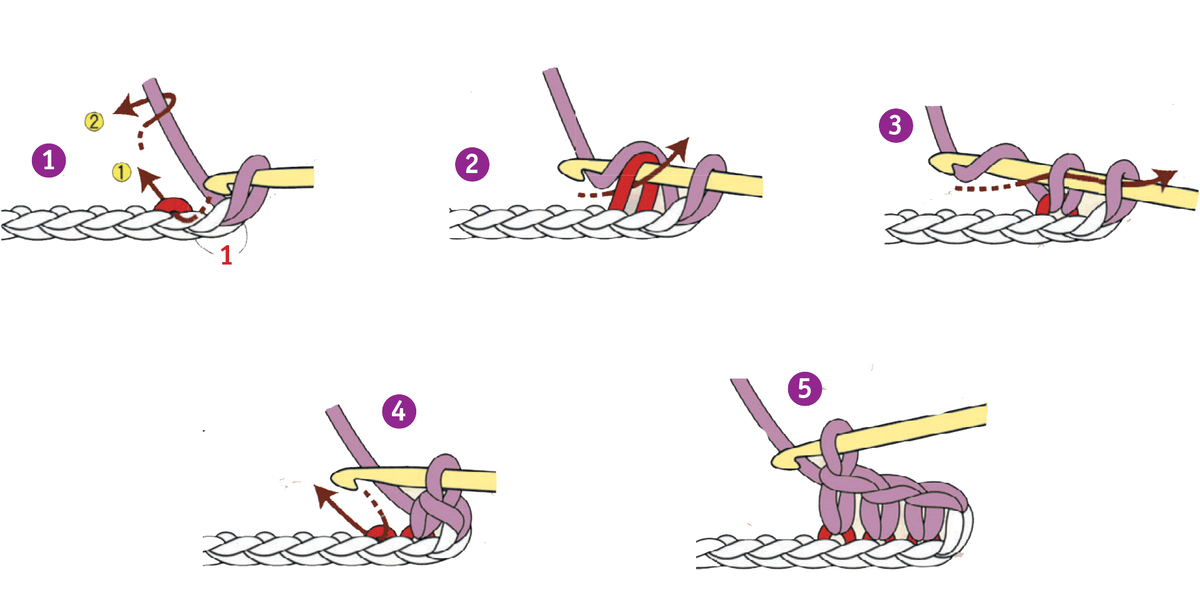 1
2
1
1
2
3
4
5