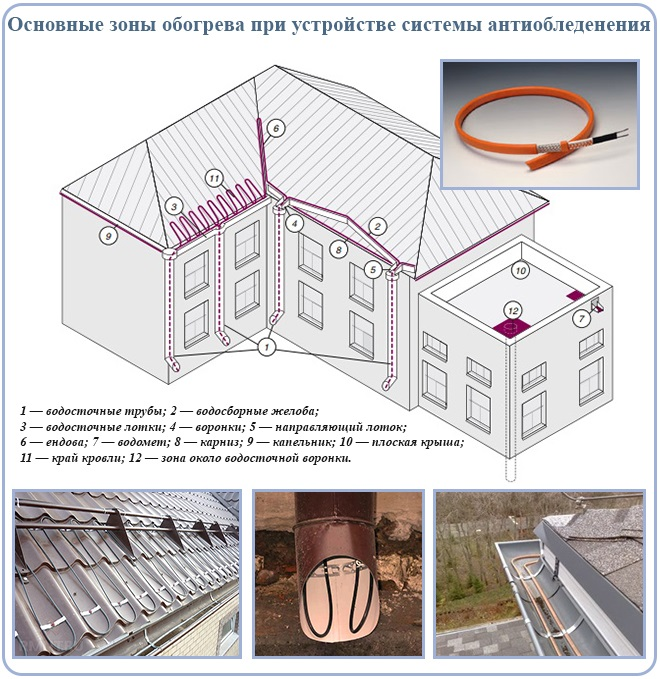 Основные зоны обогрева при устройстве системы антиобледенения

6

11

3

9

4

2

8

5

10

12

7

1

1 — водосточные трубы; 2 — водосборные желоба;
3 — водосточные лотки; 4 — воронки; 5 — направляющий лоток;
6 — ендова; 7 — водомет; 8 — карниз; 9 — капельник; 10 — плоская крыша;
11 — край кровли; 12 — зона около водосточной воронки.