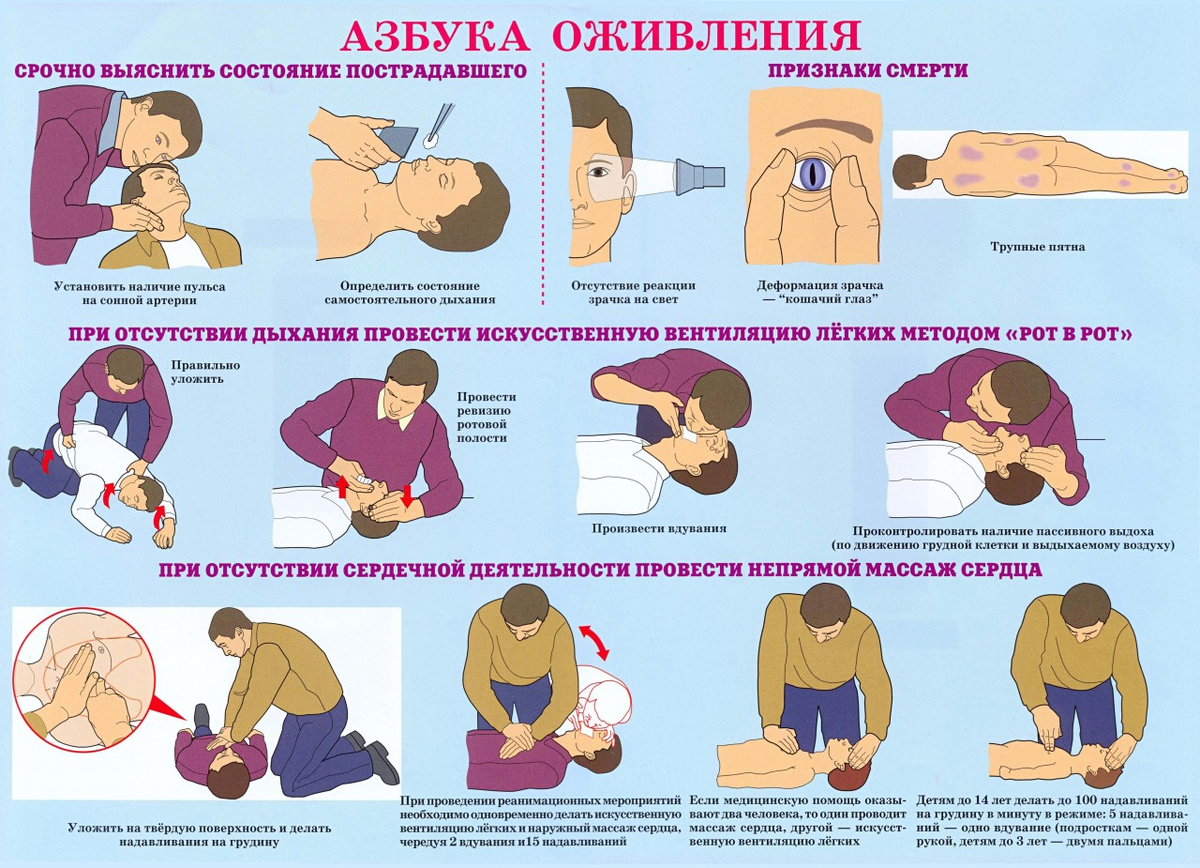 АЗБУКА ОЖИВЛЕНИЯ

СРОЧНО ВЫЯСНИТЬ СОСТОЯНИЕ ПОСТРАДАВШЕГО

Установить наличие пульса на сонной артерии

Определить состояние самостоятельного дыхания

ПРИЗНАКИ СМЕРТИ

Отсутствие реакции зрачка на свет

Деформация зрачка — "кошачий глаз"

Трупные пятна

ПРИ ОТСУТСТВИИ ДЫХАНИЯ ПРОВЕСТИ ИСКУССТВЕННУЮ ВЕНТИЛЯЦИЮ ЛЁГКИХ МЕТОДОМ «РОТ В РОТ»

Правильно уложить

Провести ревизию ротовой полости

Произвести вдувания

Проконтролировать наличие пассивного выдоха (по движению грудной клетки и выдыхаемому воздуху)

ПРИ ОТСУТСТВИИ СЕРДЕЧНОЙ ДЕЯТЕЛЬНОСТИ ПРОВЕСТИ НЕПРЯМОЙ МАССАЖ СЕРДЦА

Уложить на твёрдую поверхность и делать надавливания на грудину

При проведении реанимационных мероприятий необходимо одновременно делать искусственную вентиляцию лёгких и наружный массаж сердца, чередуя 2 вдувания и15 надавливаний

Если медицинскую помощь оказывают два человека, то один проводит массаж сердца, другой — искусственную вентиляцию лёгких

Детям до 14 лет делать до 100 надавливаний на грудину в минуту в режиме: 5 надавливаний — одно вдувание (подросткам — одной рукой, детям до 3 лет — двумя пальцами)