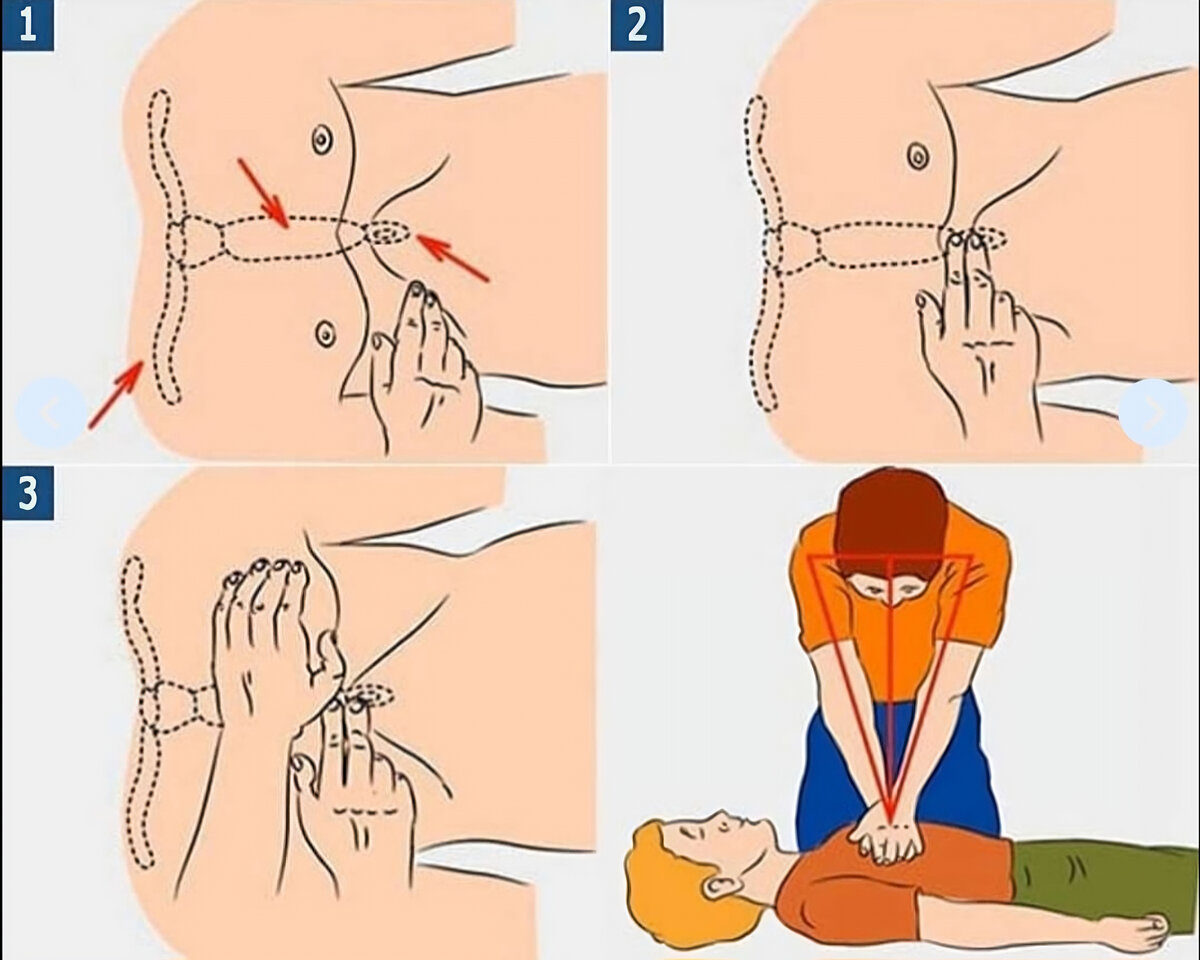 1

2

3