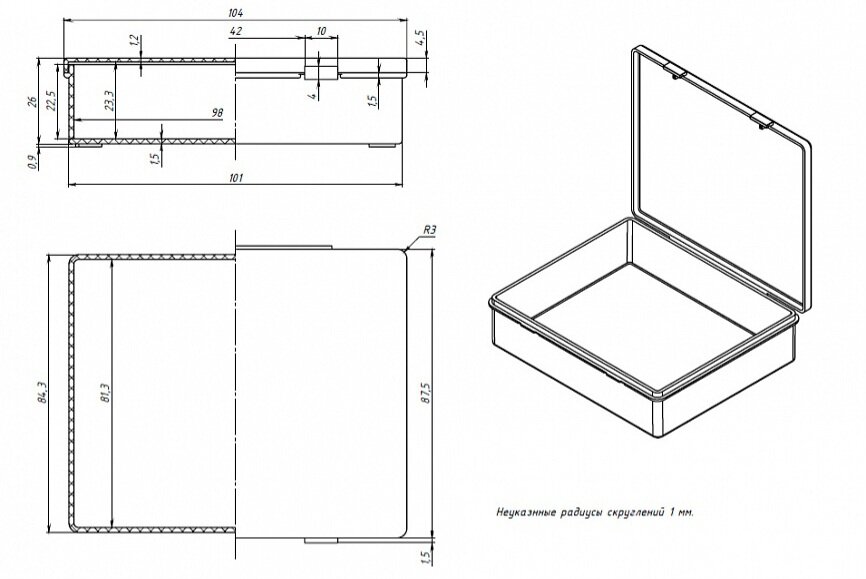 104
42
10
1,2
4,5
26
22,5
23,3
4
1,5
98
0,9
1,5
101
R3
84,3
81,3
87,5
1,5

Неуказнные радиусы скруглений 1 мм.