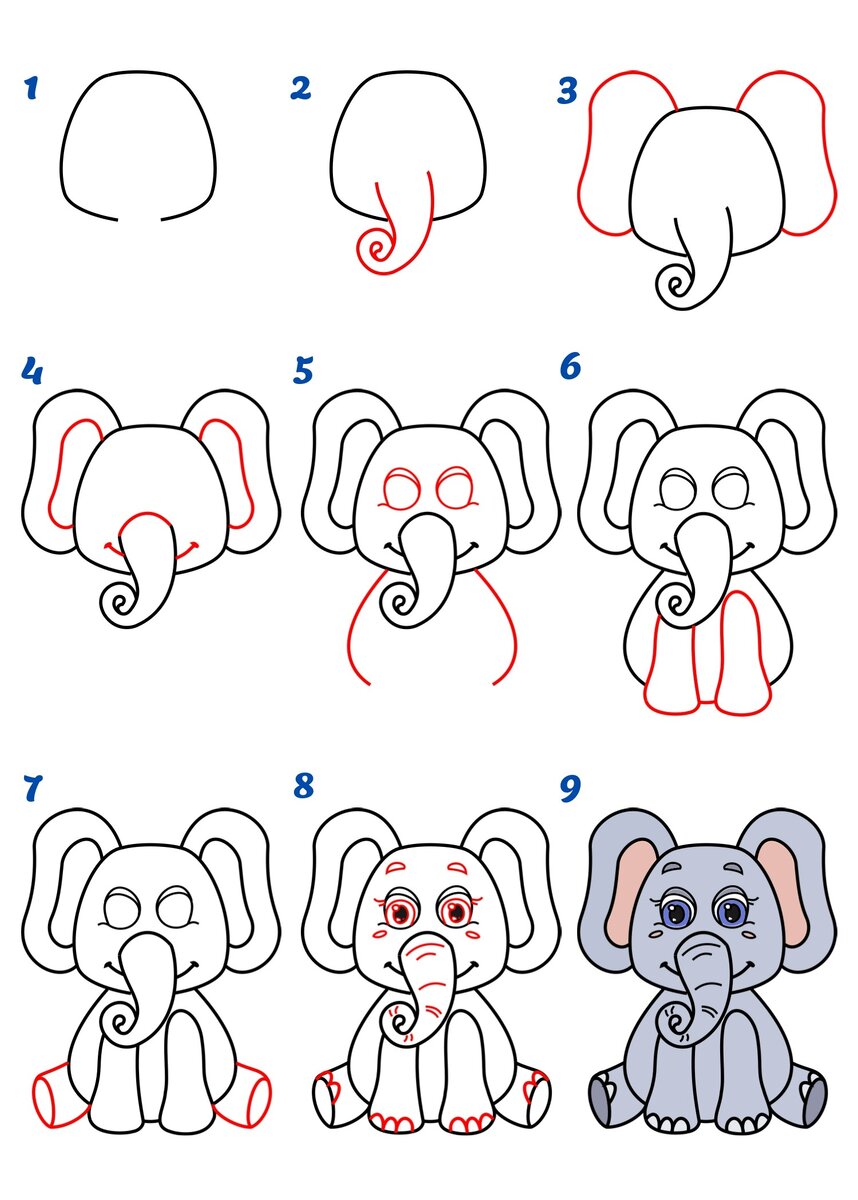 1

2

3

4

5

6

7

8

9